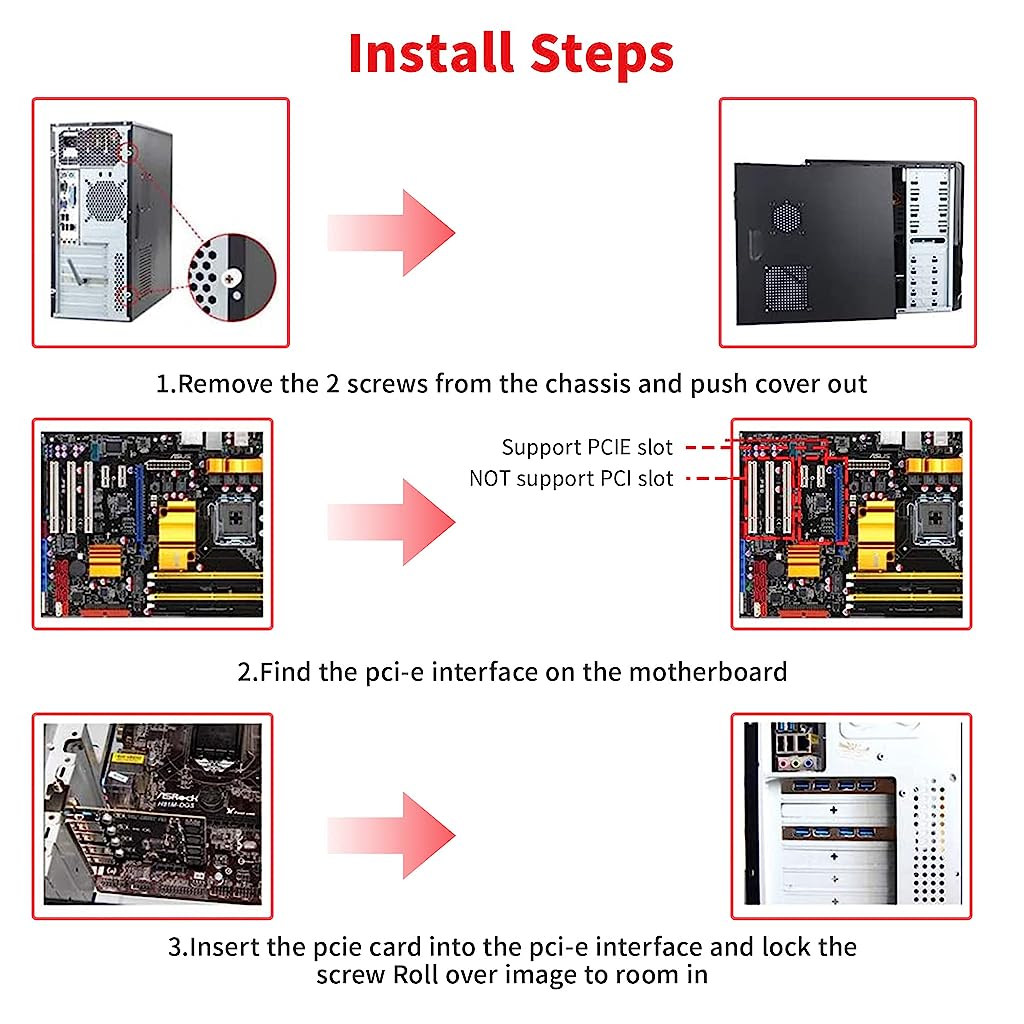 Install Steps

1.Remove the 2 screws from the chassis and push cover out

Support PCIE slot
NOT support PCI slot

2.Find the pci-e interface on the motherboard

ASRock
H81M-DGS

3.Insert the pcie card into the pci-e interface and lock the screw Roll over image to room in