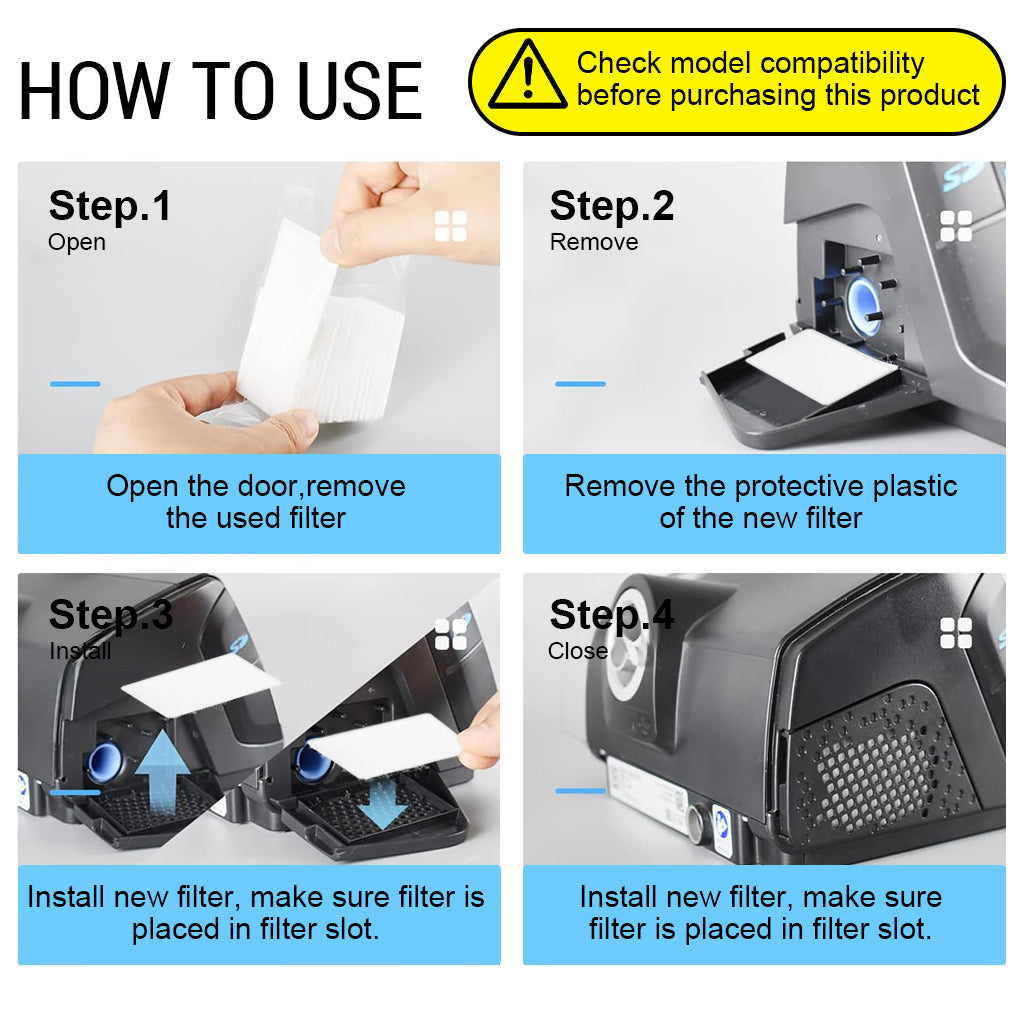 HOW TO USE

Check model compatibility before purchasing this product

Step.1
Open

Open the door,remove the used filter

Step.2
Remove

Remove the protective plastic of the new filter

Step.3
Install

Install new filter, make sure filter is placed in filter slot.

Step.4
Close

Install new filter, make sure filter is placed in filter slot.