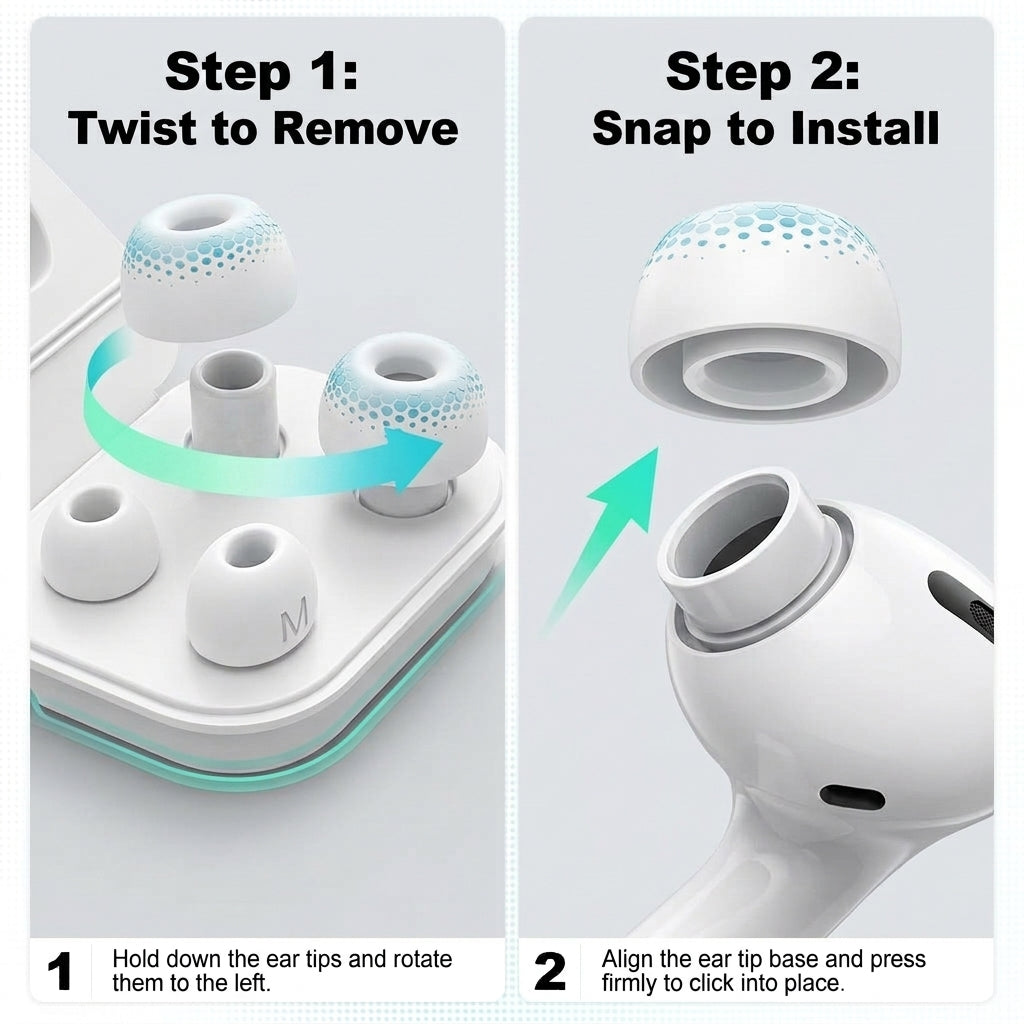 Step 1:
Twist to Remove

M

1 Hold down the ear tips and rotate them to the left.

Step 2:
Snap to Install

2 Align the ear tip base and press firmly to click into place.