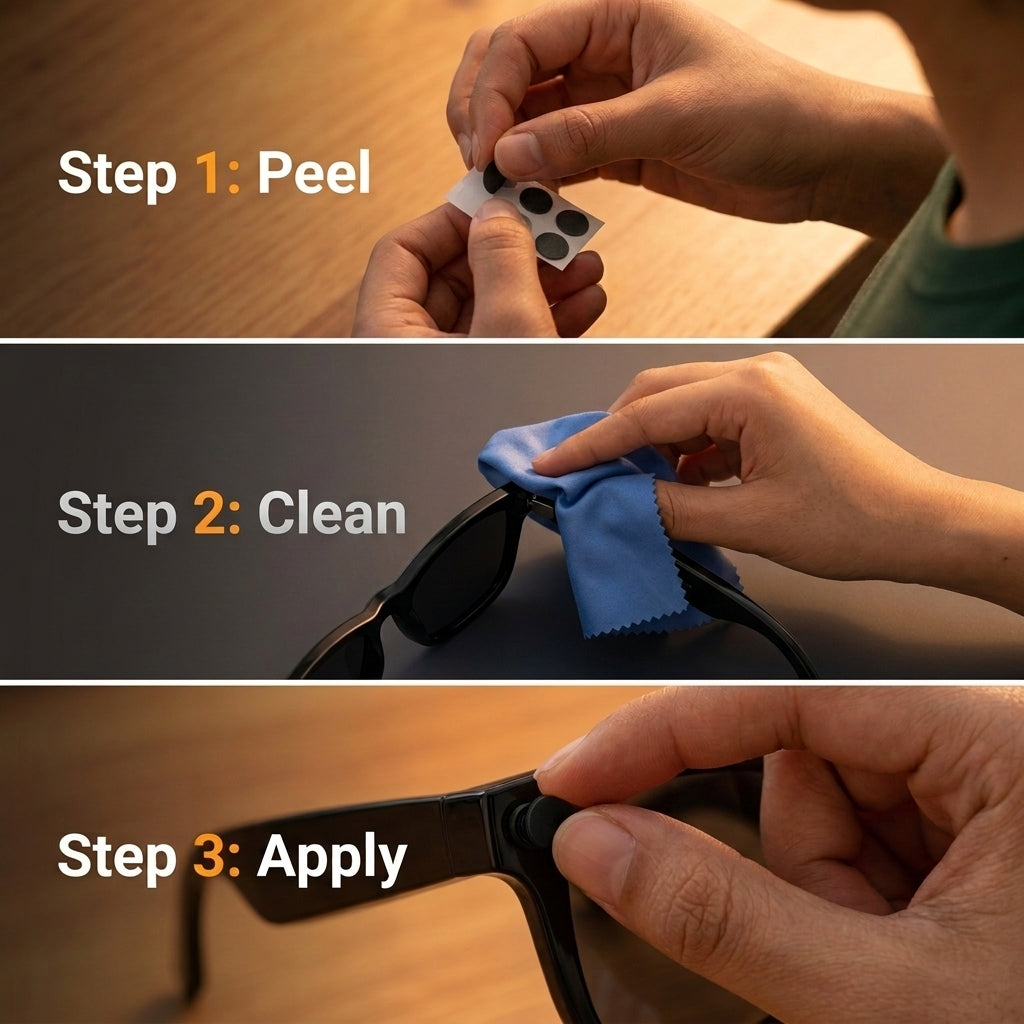 Step 1: Peel

Step 2: Clean

Step 3: Apply