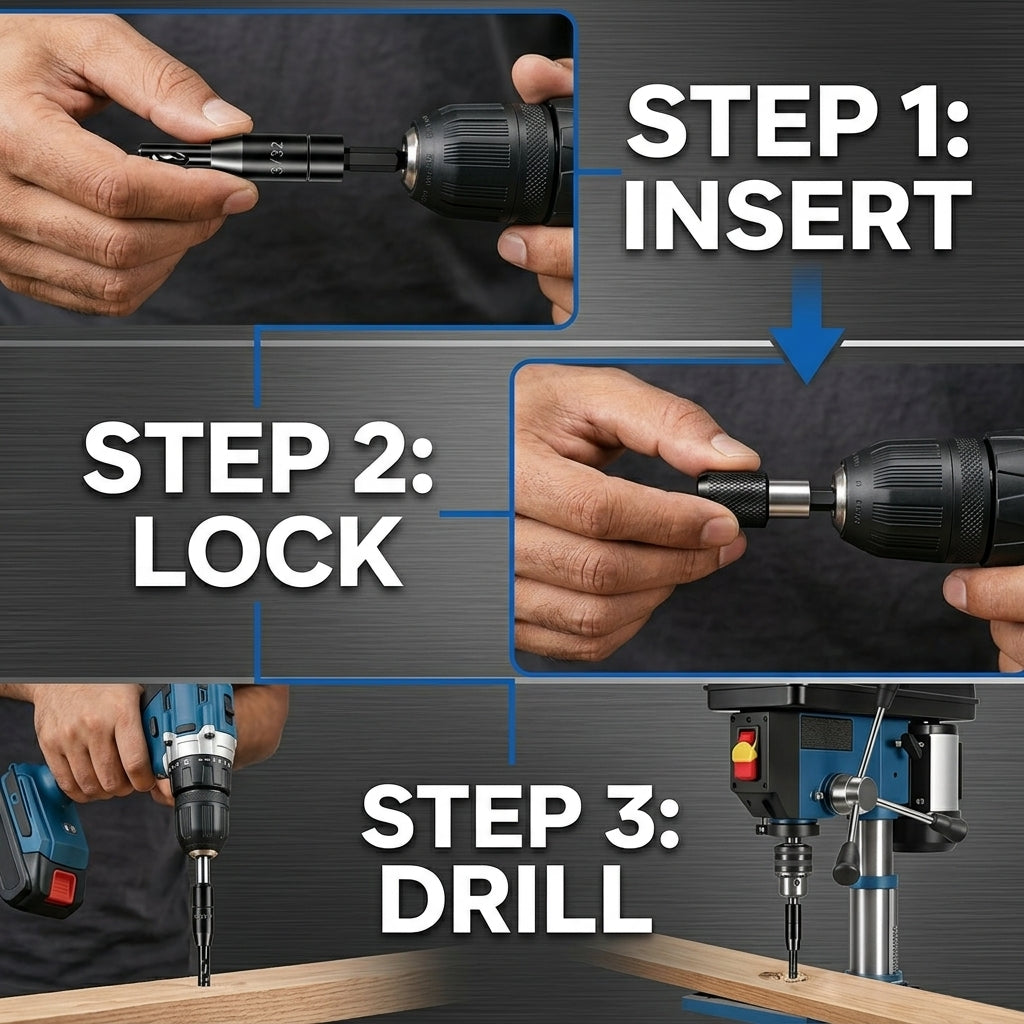 3/32

STEP 1: INSERT

STEP 2: LOCK

STEP 3: DRILL