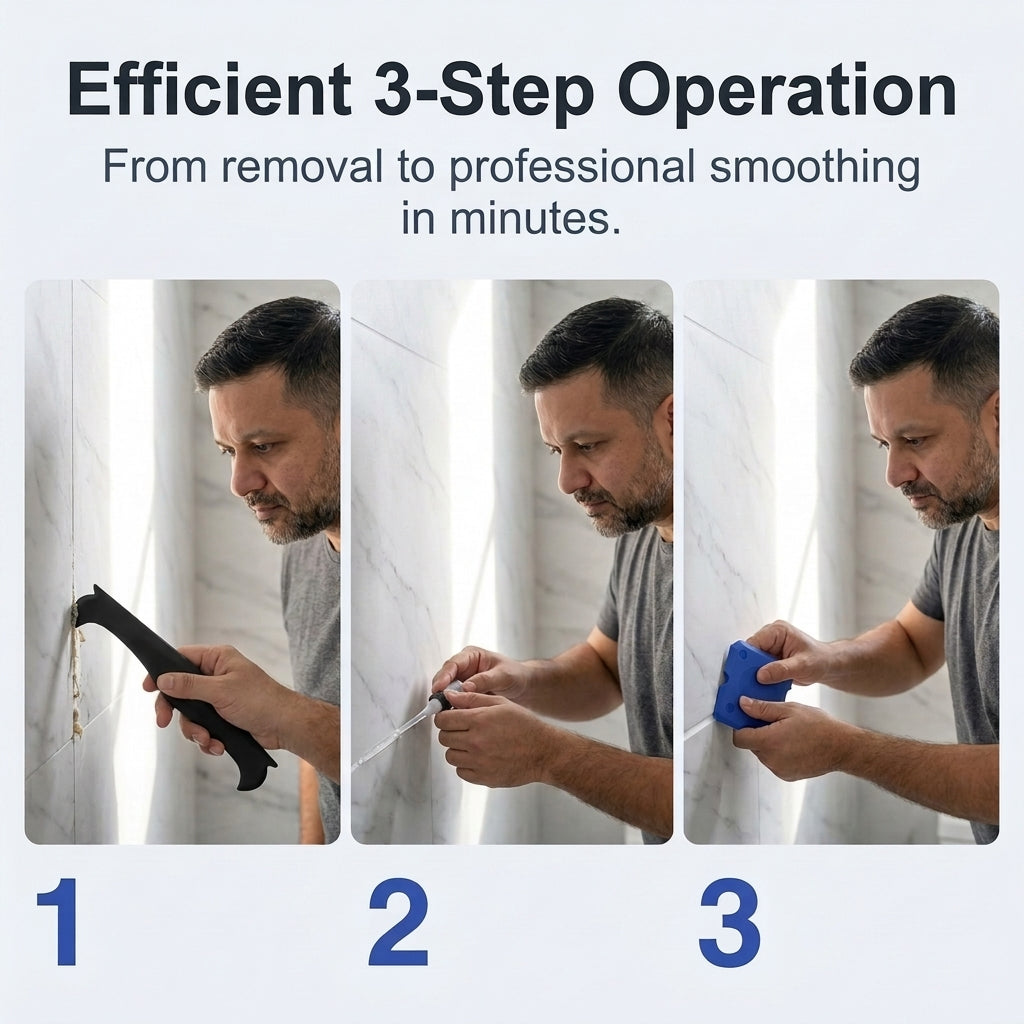 Efficient 3-Step Operation

From removal to professional smoothing in minutes.

1

2

3