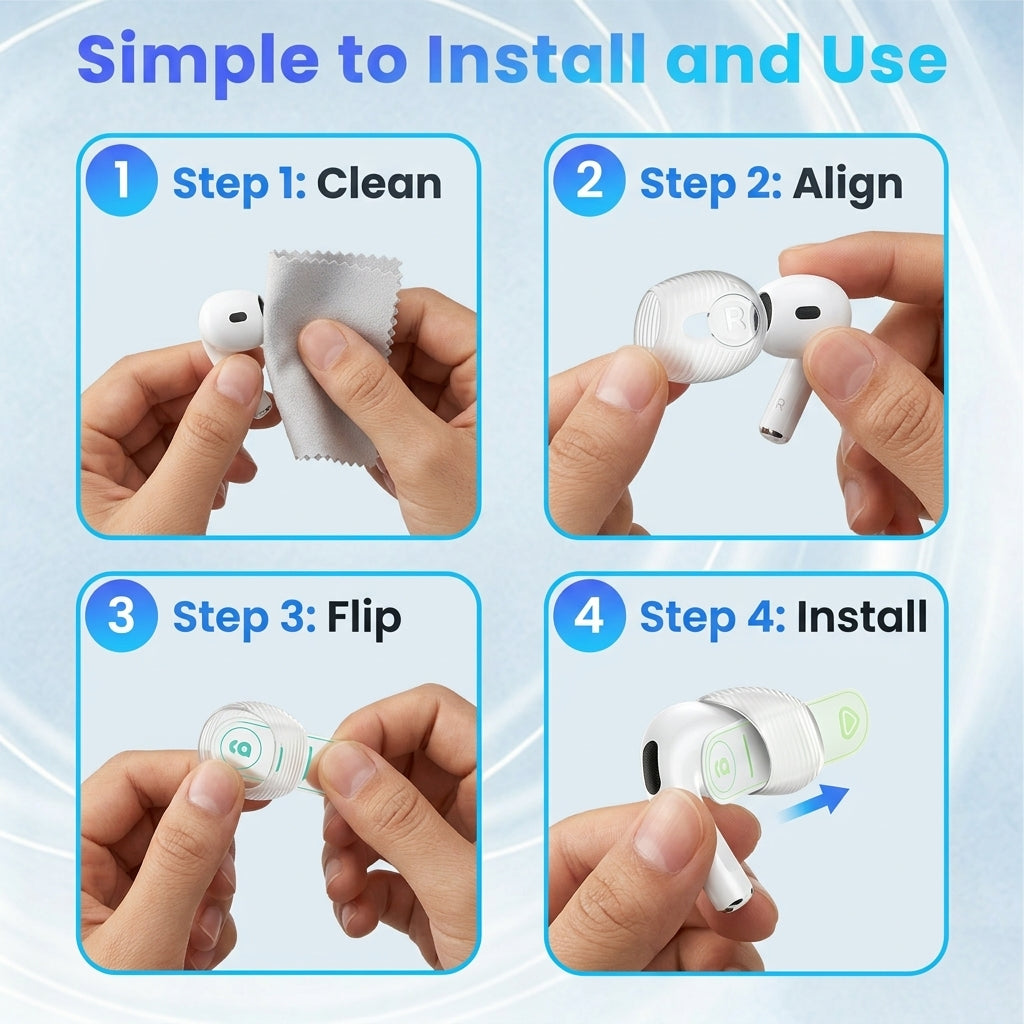 Simple to Install and Use

1 Step 1: Clean

2 Step 2: Align

R

R

3 Step 3: Flip

4 Step 4: Install