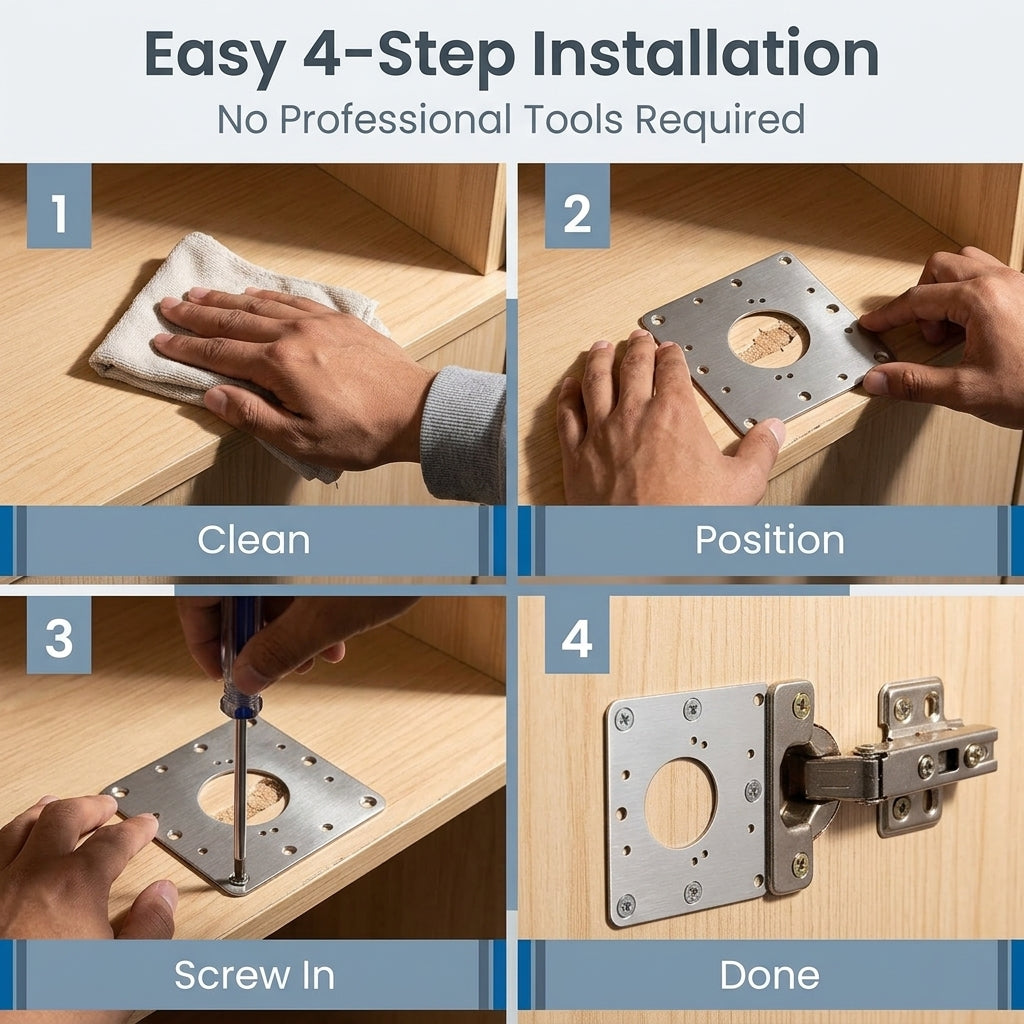 Easy 4-Step Installation
No Professional Tools Required

1
Clean

2
Position

3
Screw In

4
Done