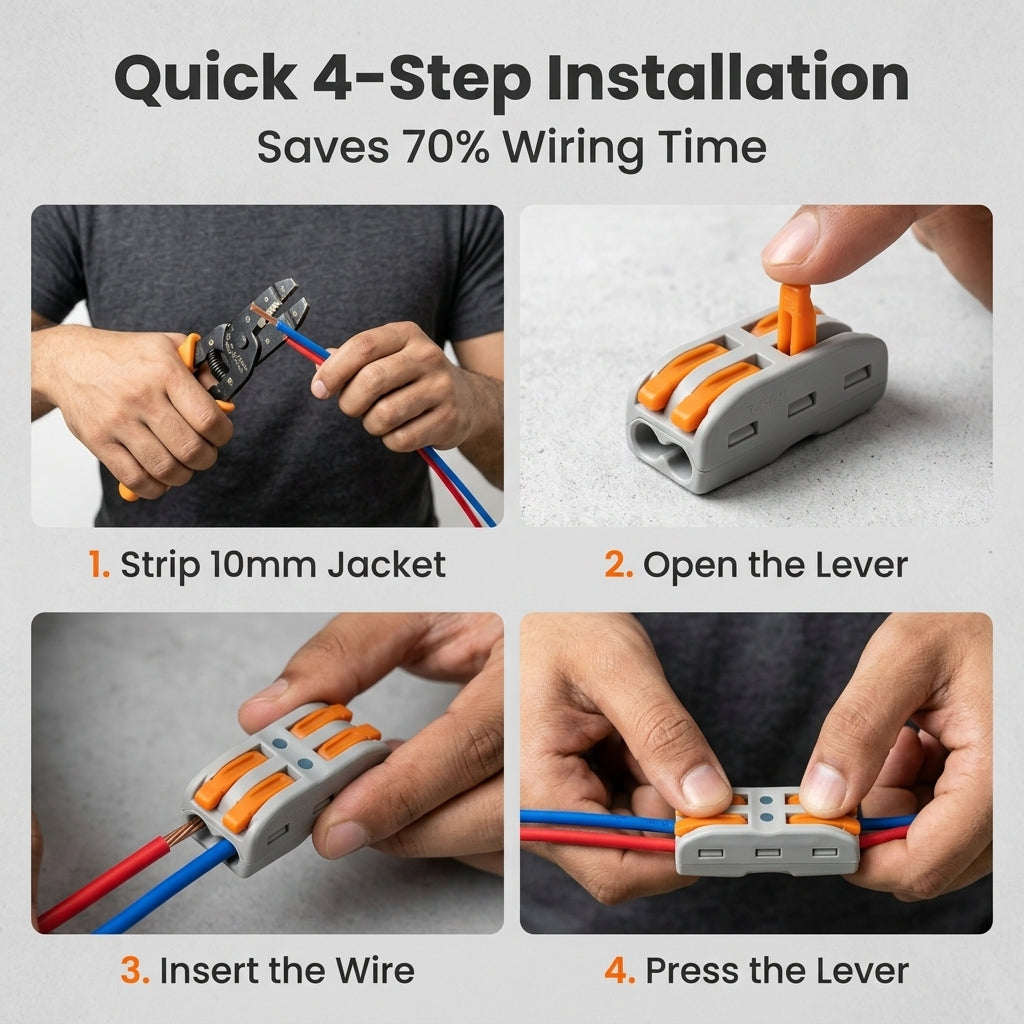 Quick 4-Step Installation
Saves 70% Wiring Time

1. Strip 10mm Jacket

2. Open the Lever

3. Insert the Wire

4. Press the Lever