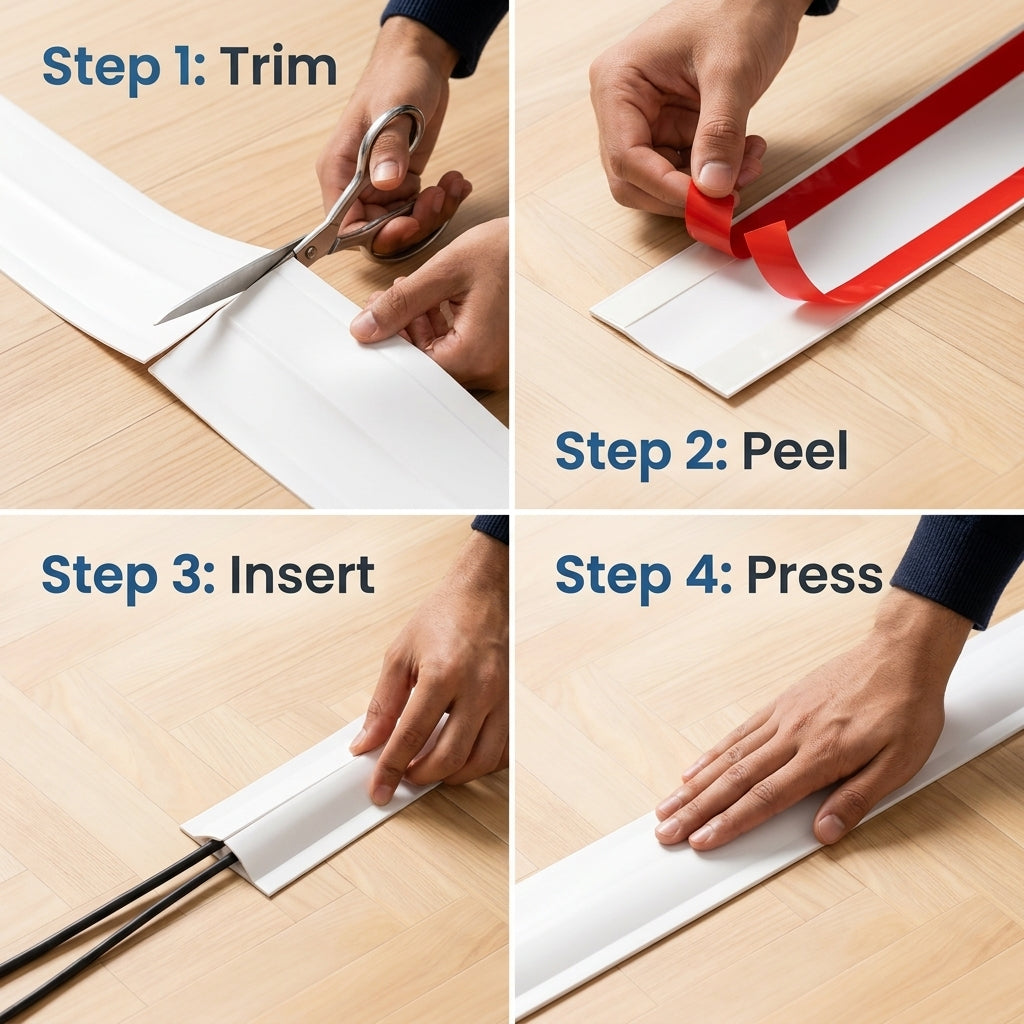 Step 1: Trim

Step 2: Peel

Step 3: Insert

Step 4: Press