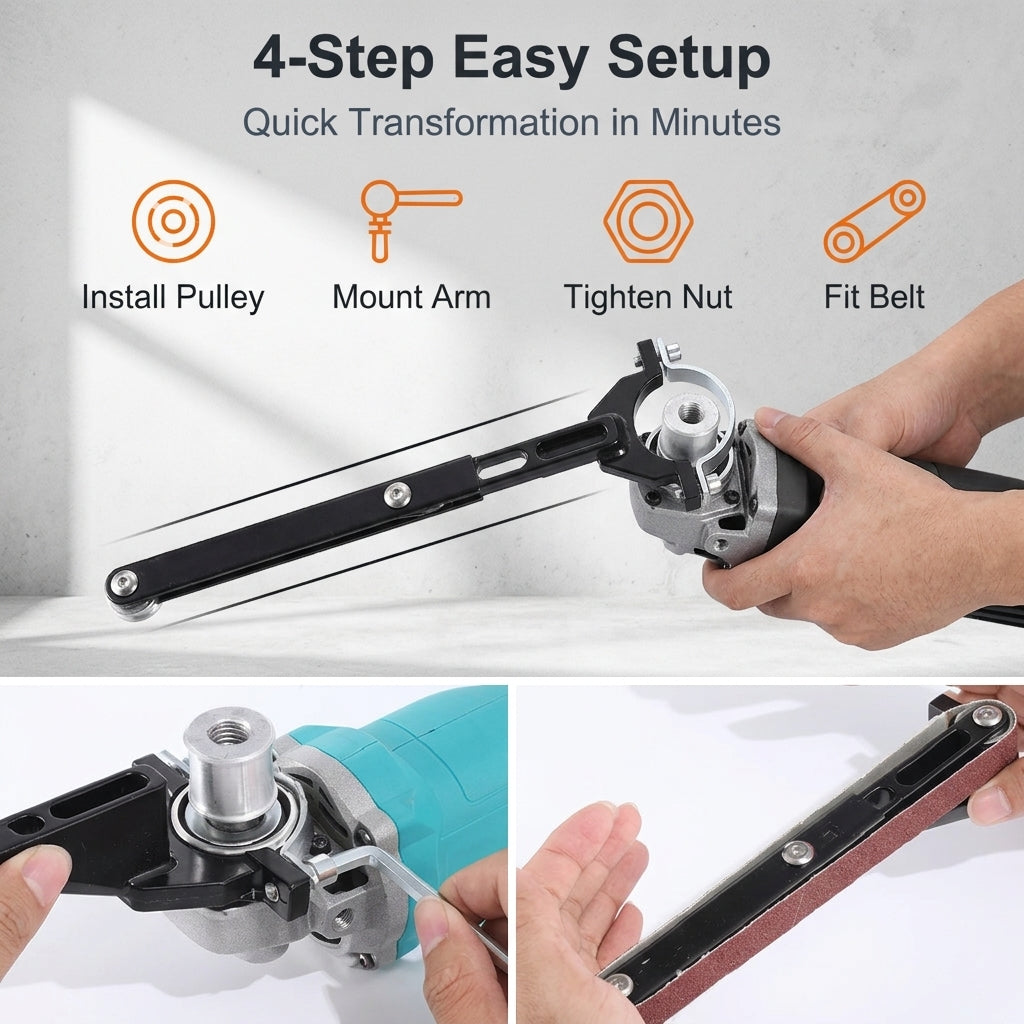 4-Step Easy Setup

Quick Transformation in Minutes

Install Pulley

Mount Arm

Tighten Nut

Fit Belt