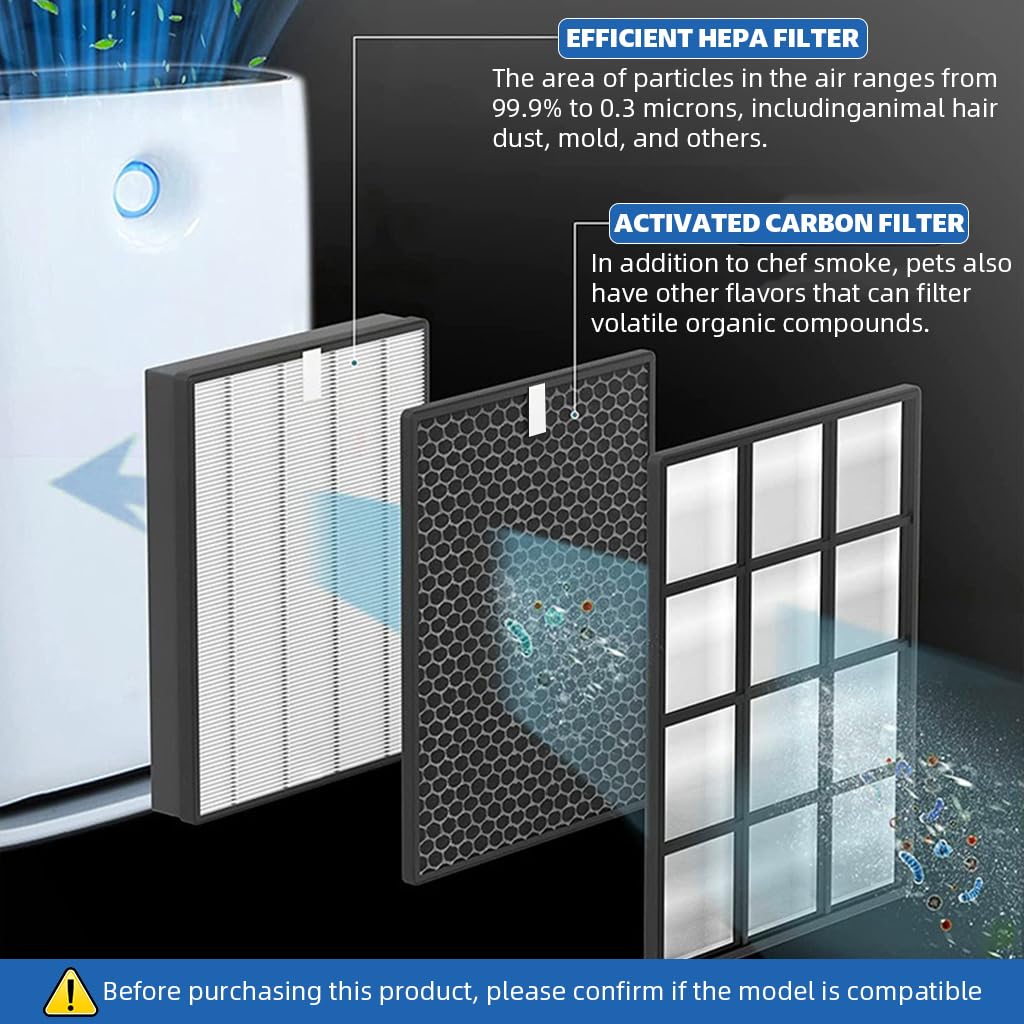 EFFICIENT HEPA FILTER

The area of particles in the air ranges from 99.9% to 0.3 microns, includinganimal hair dust, mold, and others.

ACTIVATED CARBON FILTER

In addition to chef smoke, pets also have other flavors that can filter volatile organic compounds.

Before purchasing this product, please confirm if the model is compatible