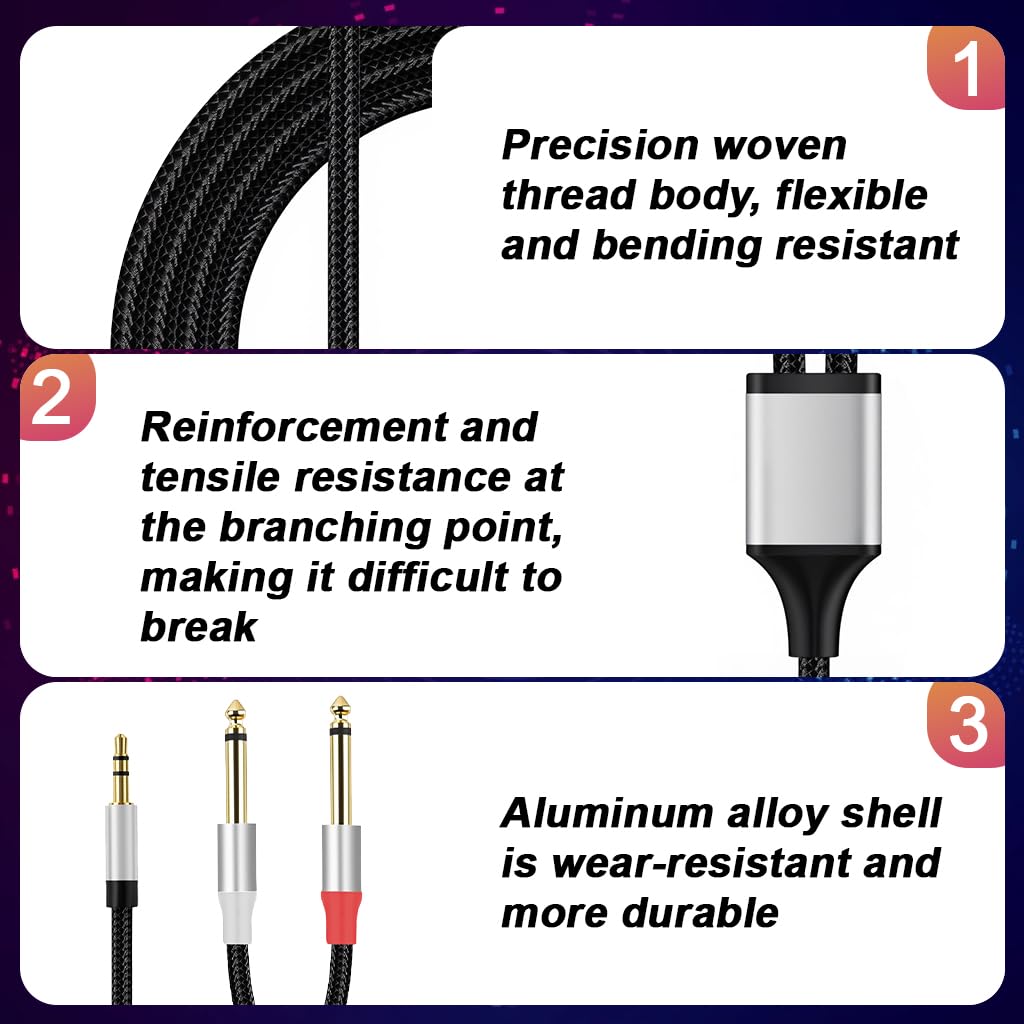 1

Precision woven thread body, flexible and bending resistant

2

Reinforcement and tensile resistance at the branching point, making it difficult to break

3

Aluminum alloy shell is wear-resistant and more durable