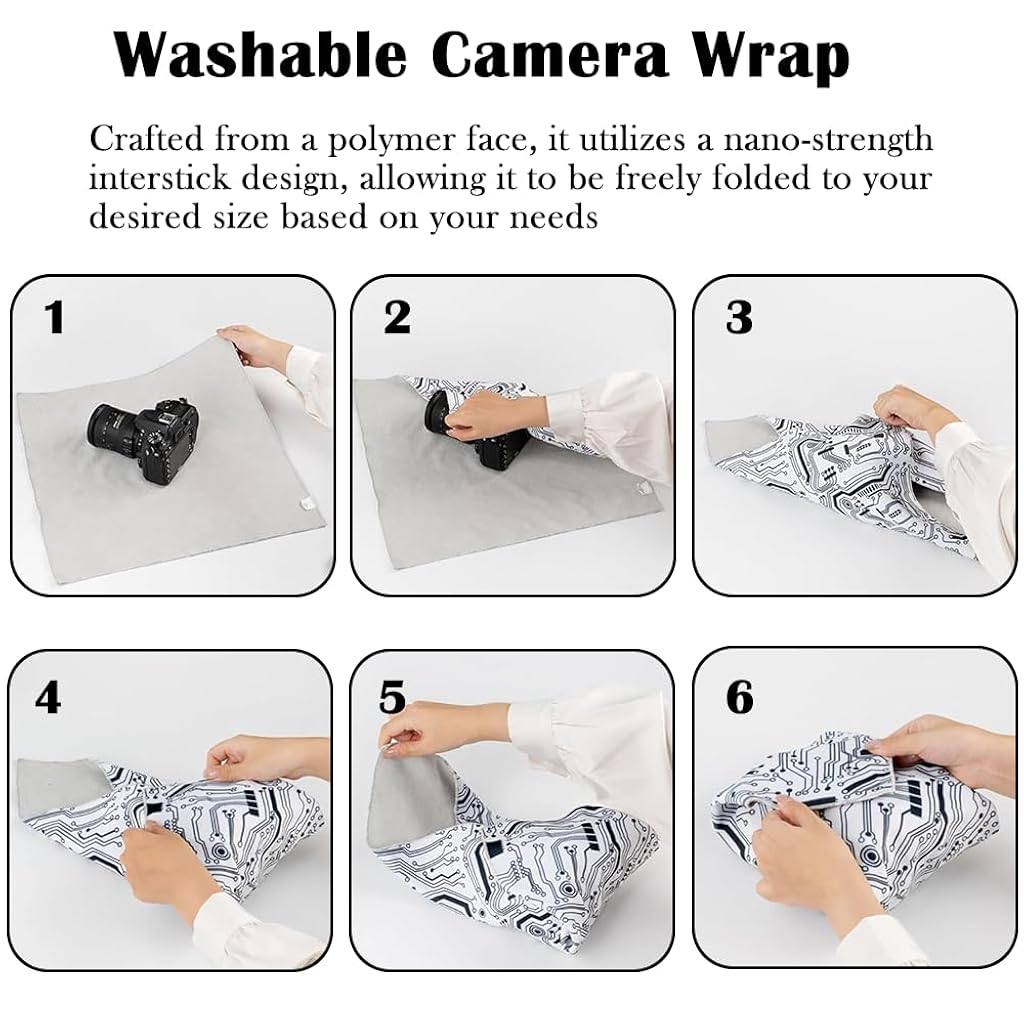 Washable Camera Wrap

Crafted from a polymer face, it utilizes a nano-strength interstick design, allowing it to be freely folded to your desired size based on your needs

1

2

3

4

5

6