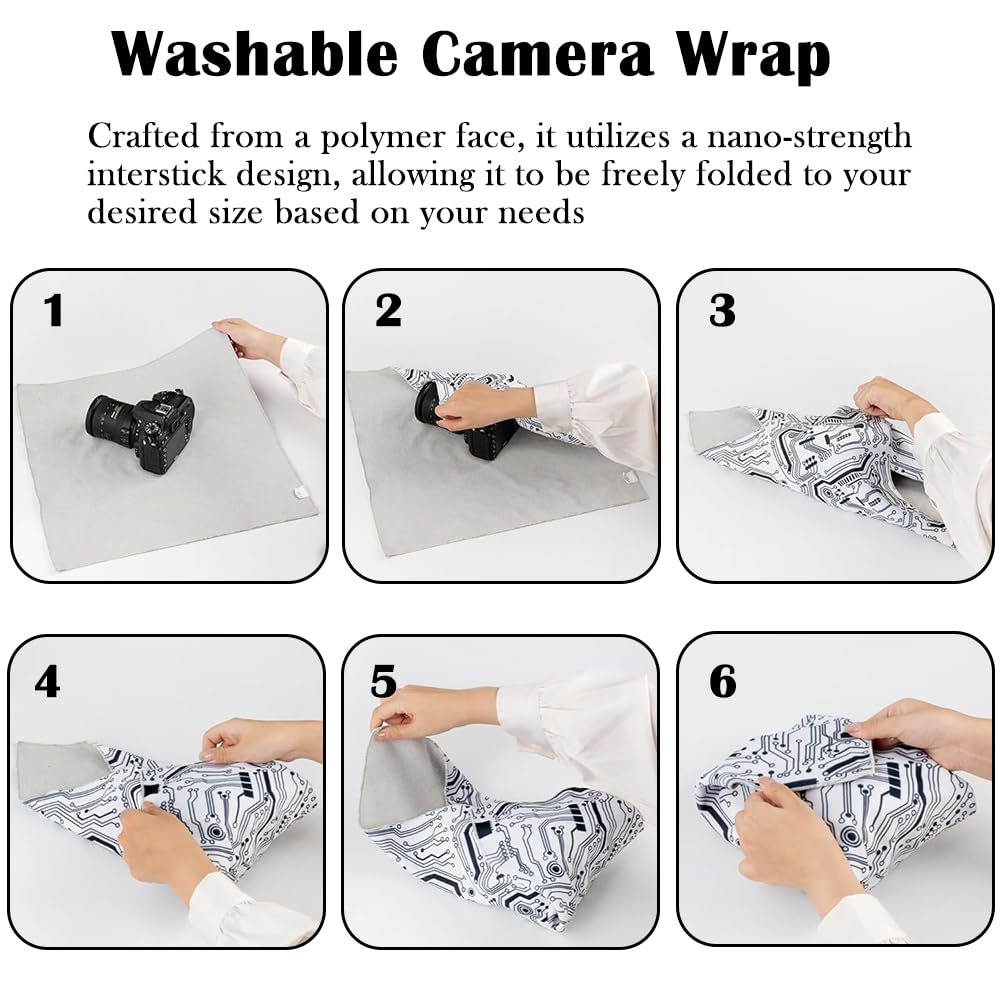 Washable Camera Wrap

Crafted from a polymer face, it utilizes a nano-strength interstick design, allowing it to be freely folded to your desired size based on your needs

1

2

3

4

5

6