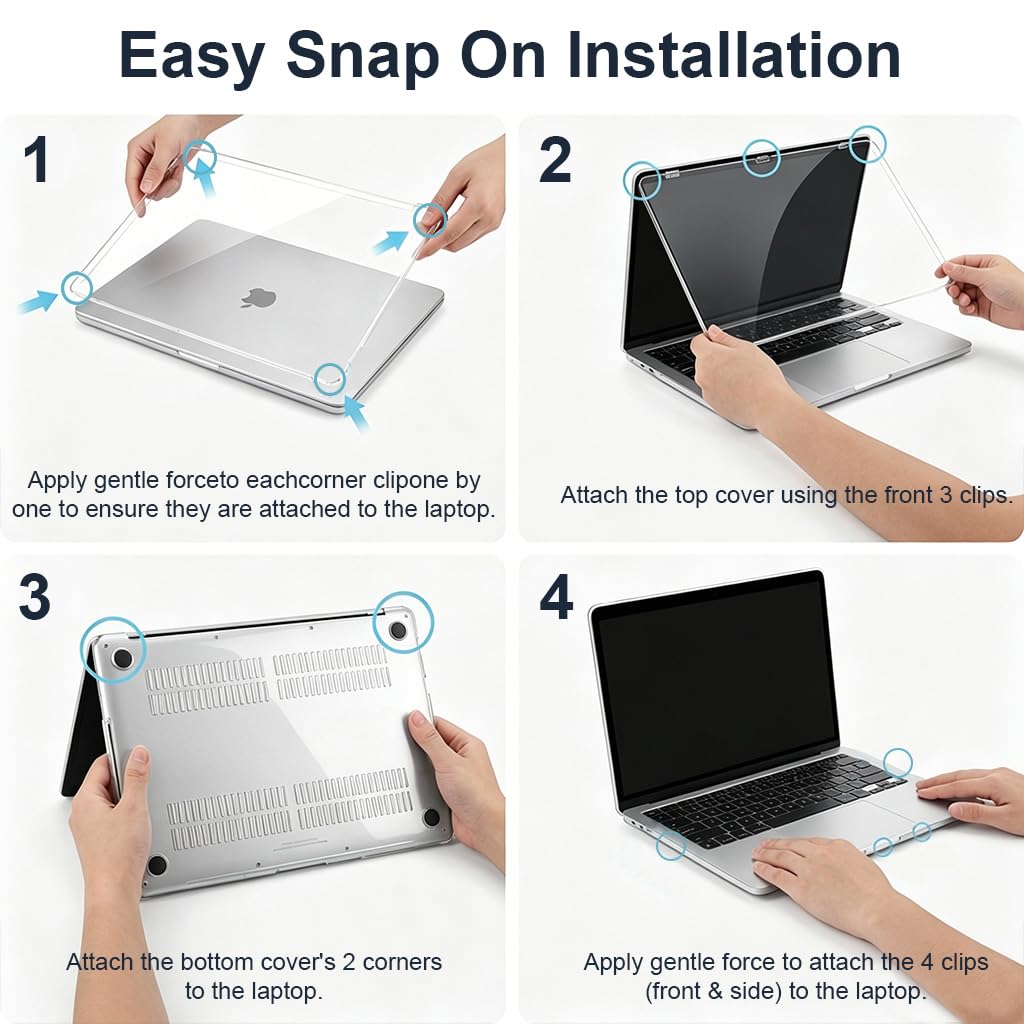 Easy Snap On Installation

1

Apply gentle forceto eachcorner clipone by one to ensure they are attached to the laptop.

2

Attach the top cover using the front 3 clips.

3

Attach the bottom cover's 2 corners to the laptop.

4

Apply gentle force to attach the 4 clips (front & side) to the laptop.