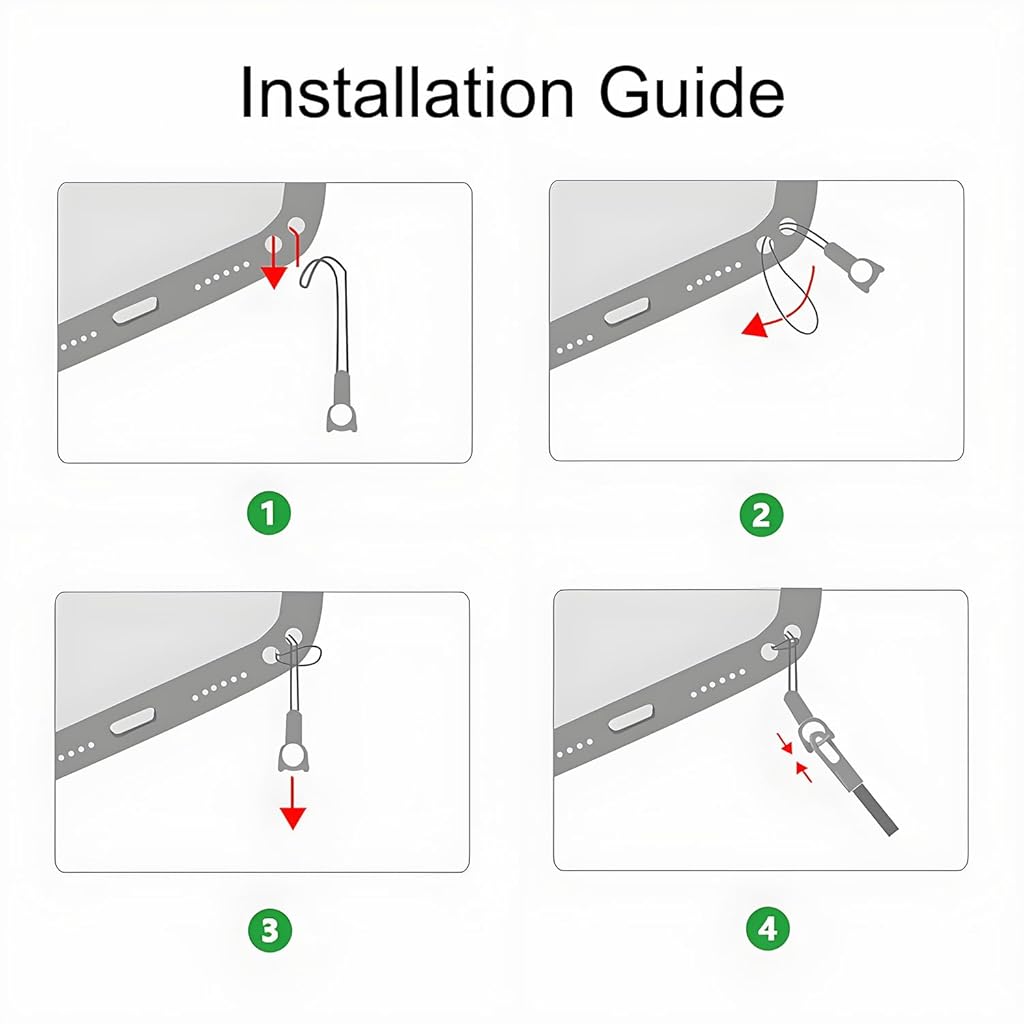 Installation Guide

1

2

3

4