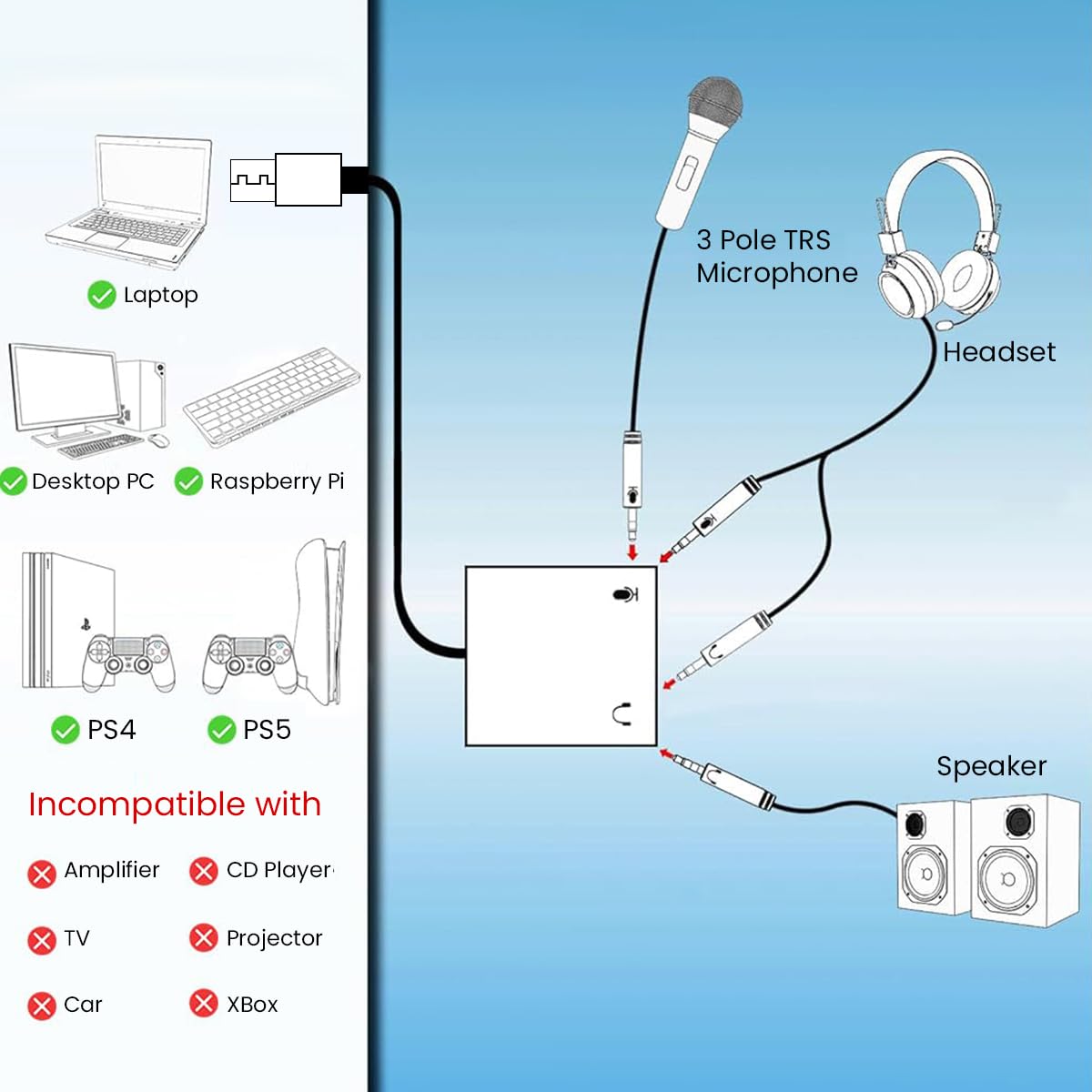 Laptop

Desktop PC

Raspberry Pi

PS4

PS5

Incompatible with

Amplifier

CD Player

TV

Projector

Car

XBox

3 Pole TRS Microphone

Headset

Speaker