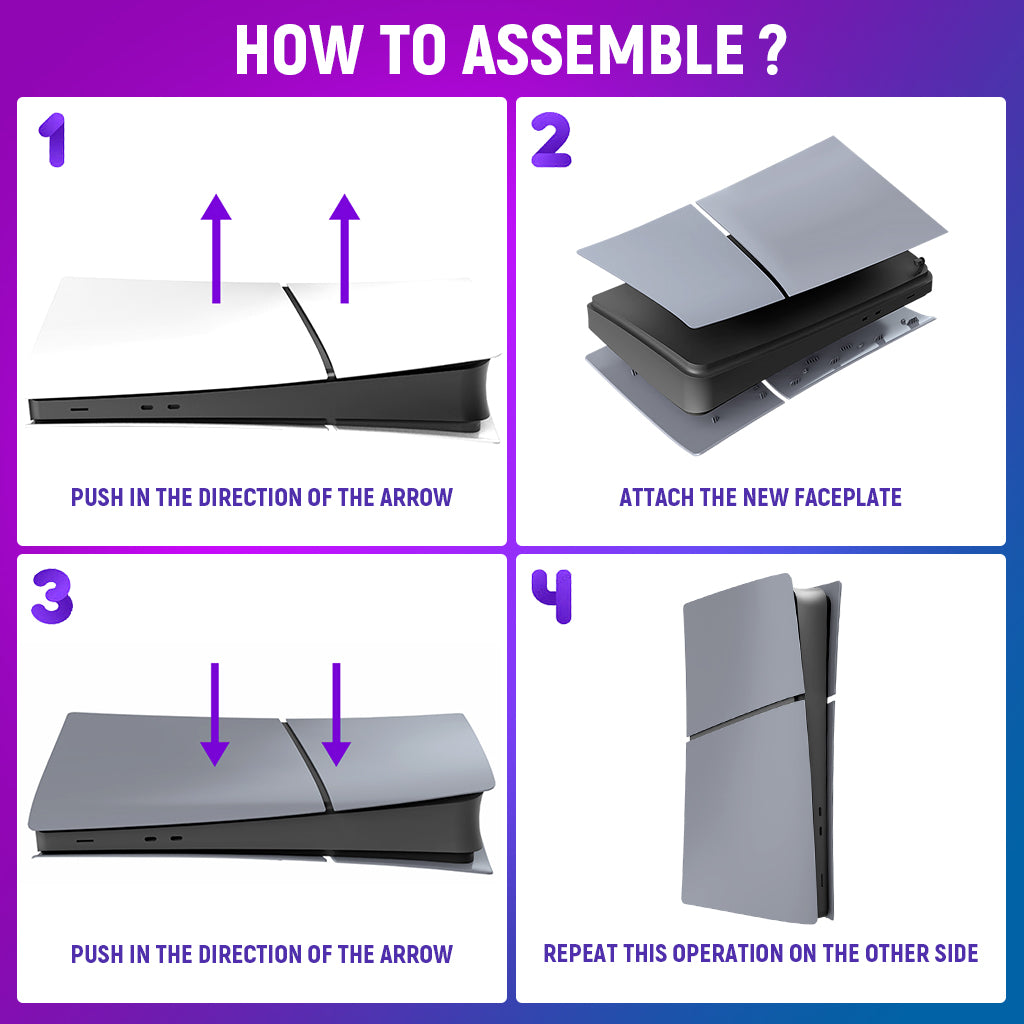 HOW TO ASSEMBLE ?

1

PUSH IN THE DIRECTION OF THE ARROW

2

ATTACH THE NEW FACEPLATE

3

PUSH IN THE DIRECTION OF THE ARROW

4

REPEAT THIS OPERATION ON THE OTHER SIDE