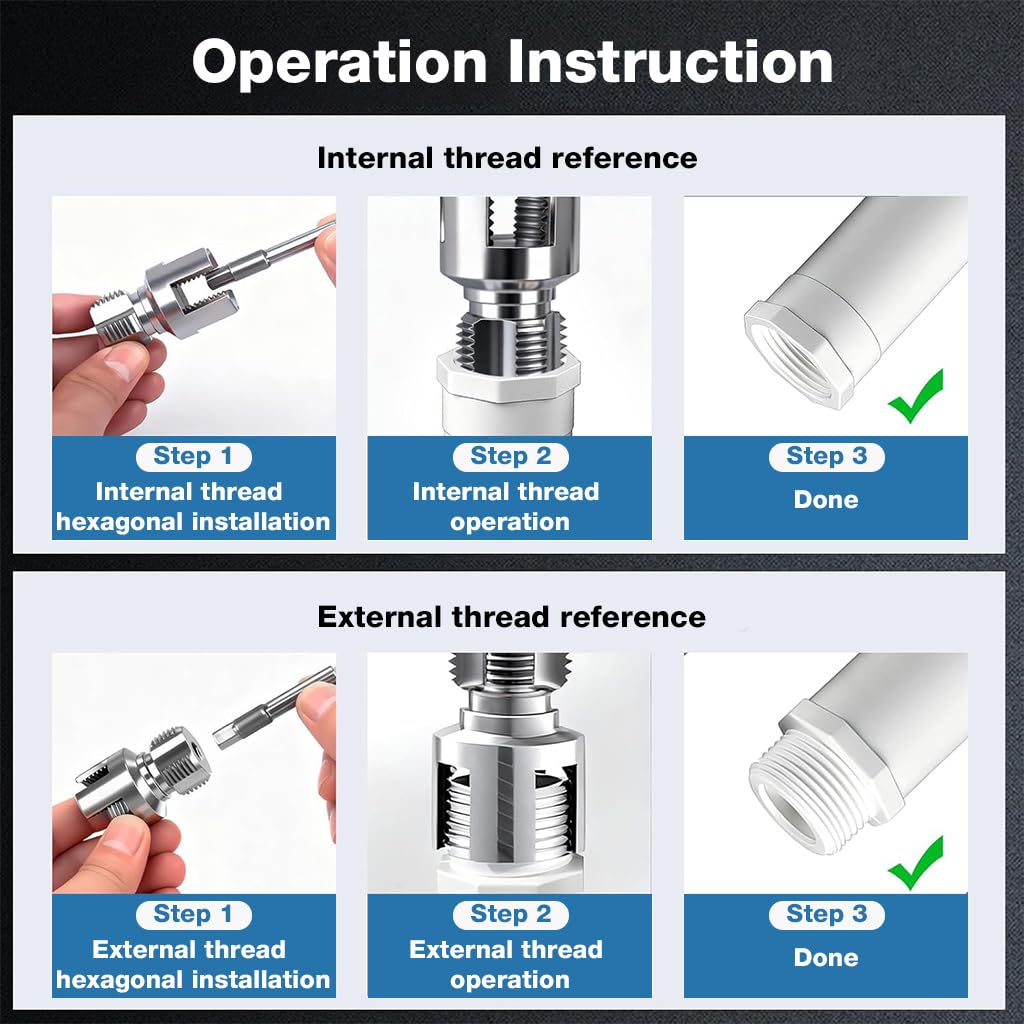 Operation Instruction

Internal thread reference

Step 1
Internal thread hexagonal installation

Step 2
Internal thread operation

Step 3
Done

External thread reference

Step 1
External thread hexagonal installation

Step 2
External thread operation

Step 3
Done