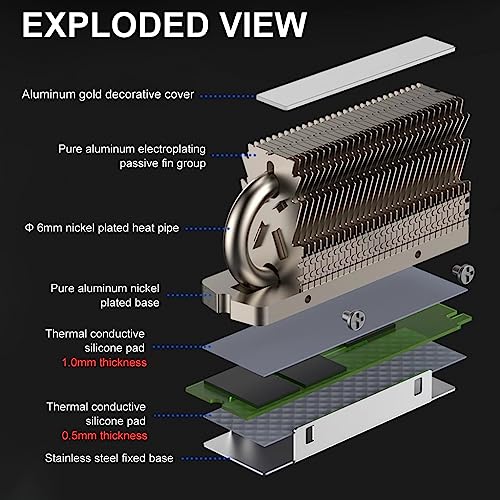 EXPLODED VIEW

Aluminum gold decorative cover

Pure aluminum electroplating passive fin group

Φ 6mm nickel plated heat pipe

Pure aluminum nickel plated base

Thermal conductive silicone pad 1.0mm thickness

Thermal conductive silicone pad 0.5mm thickness

Stainless steel fixed base