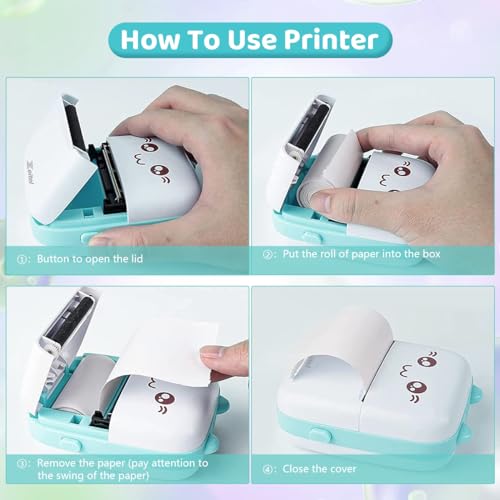 How To Use Printer

①: Button to open the lid

②: Put the roll of paper into the box

③: Remove the paper (pay attention to the swing of the paper)

④: Close the cover