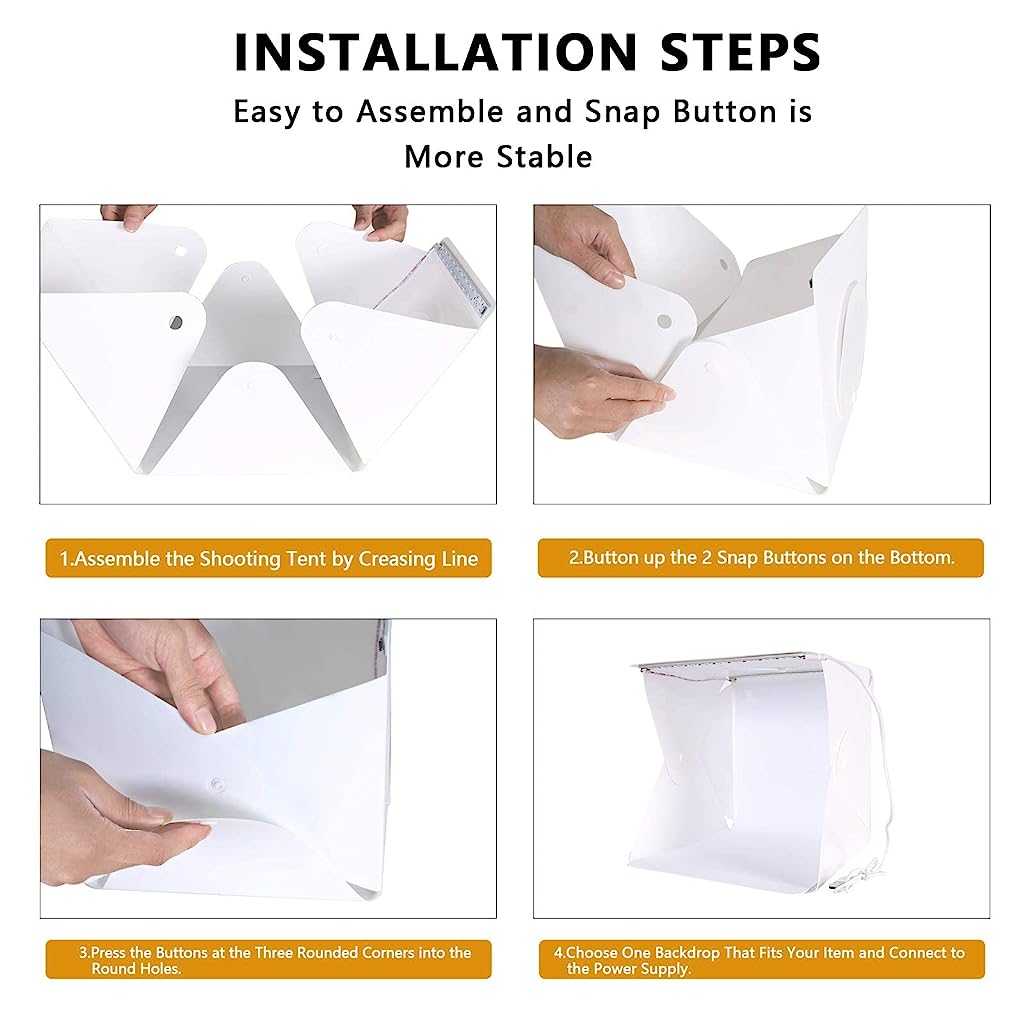 INSTALLATION STEPS

Easy to Assemble and Snap Button is More Stable

1.Assemble the Shooting Tent by Creasing Line

2.Button up the 2 Snap Buttons on the Bottom.

3.Press the Buttons at the Three Rounded Corners into the Round Holes.

4.Choose One Backdrop That Fits Your Item and Connect to the Power Supply.