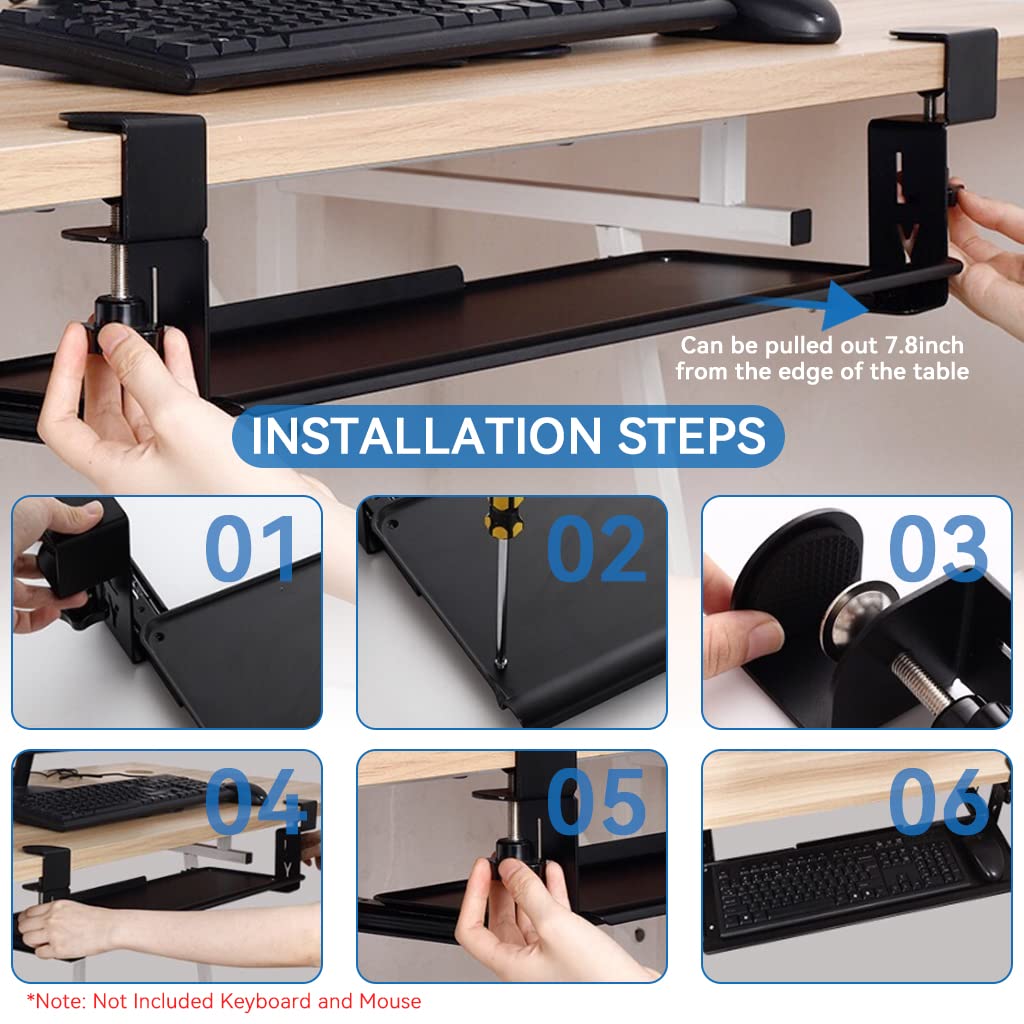 Can be pulled out 7.8inch from the edge of the table

INSTALLATION STEPS

01

02

03

04

05

06

*Note: Not Included Keyboard and Mouse