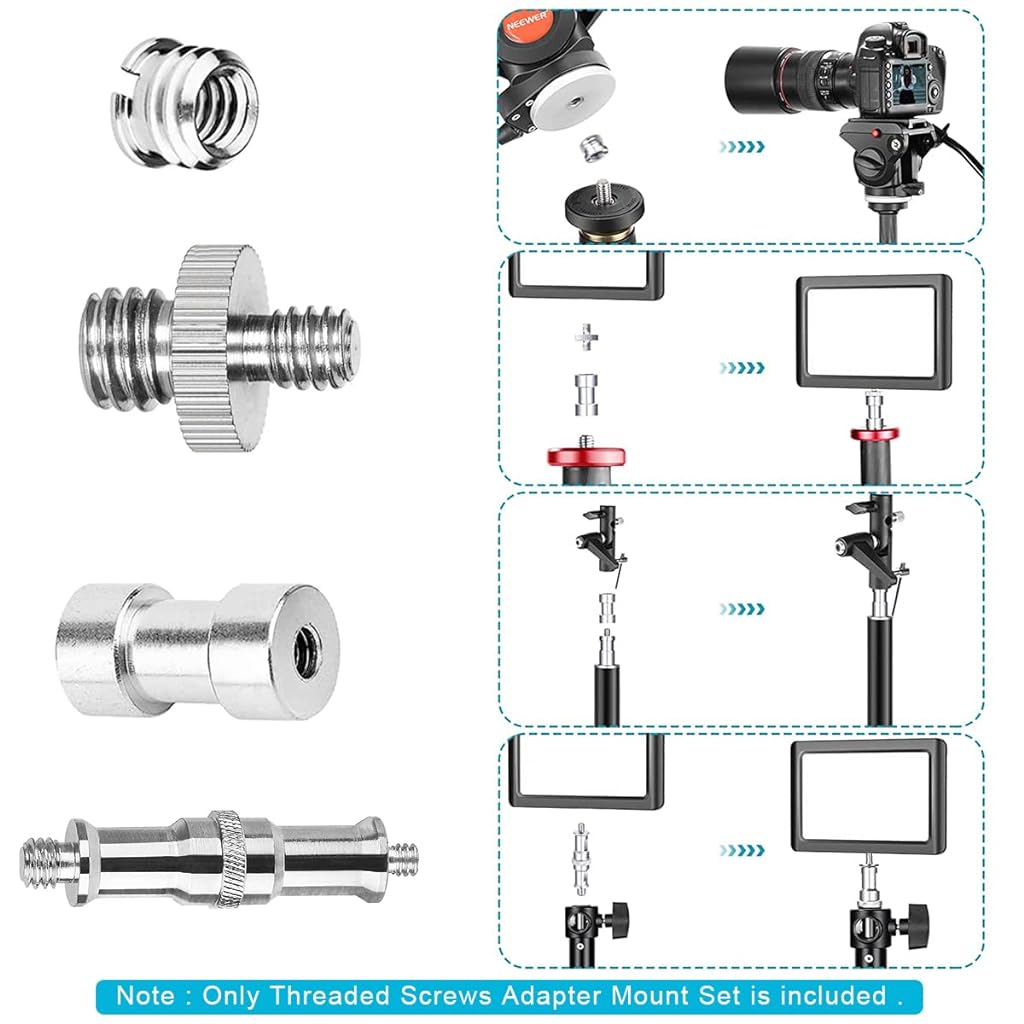 NEEWER

Note : Only Threaded Screws Adapter Mount Set is included .