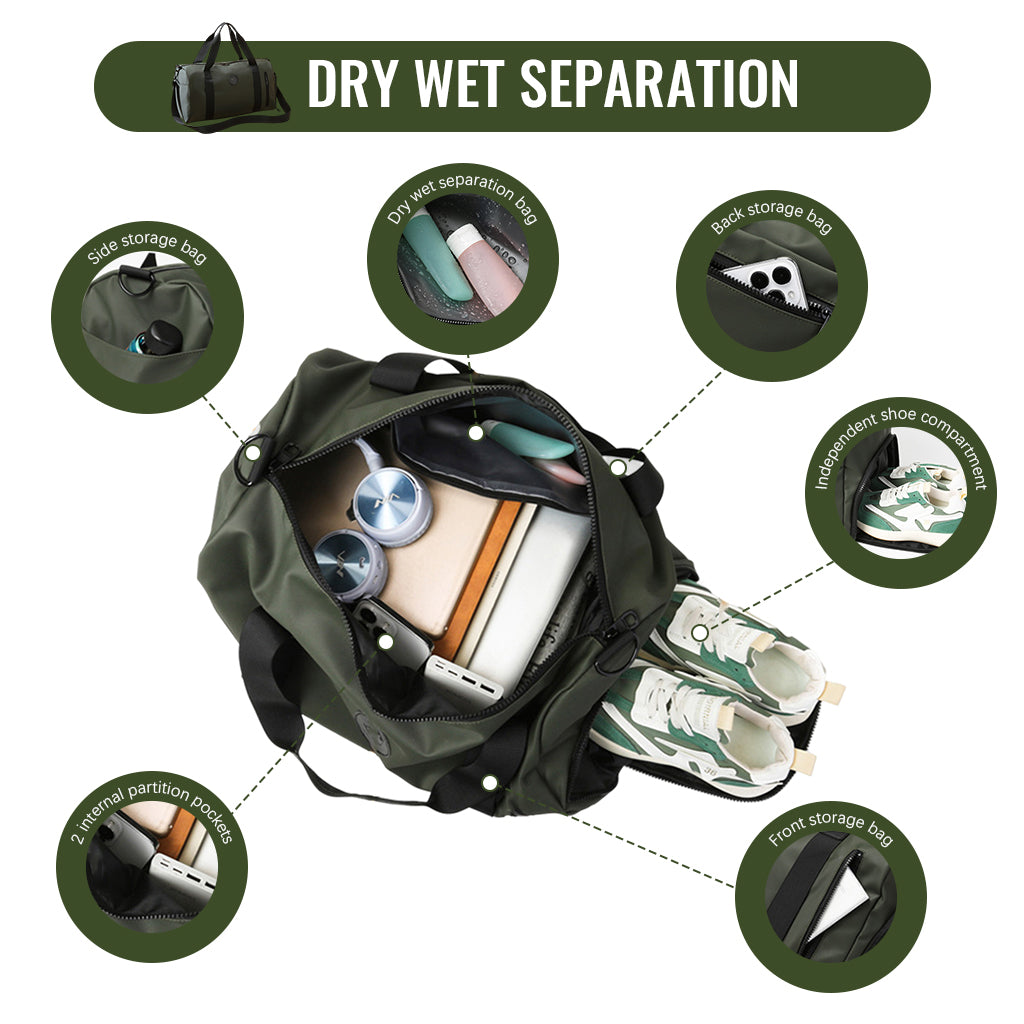 DRY WET SEPARATION

Side storage bag

Dry wet separation bag

Back storage bag

Independent shoe compartment

2 internal partition pockets

Front storage bag