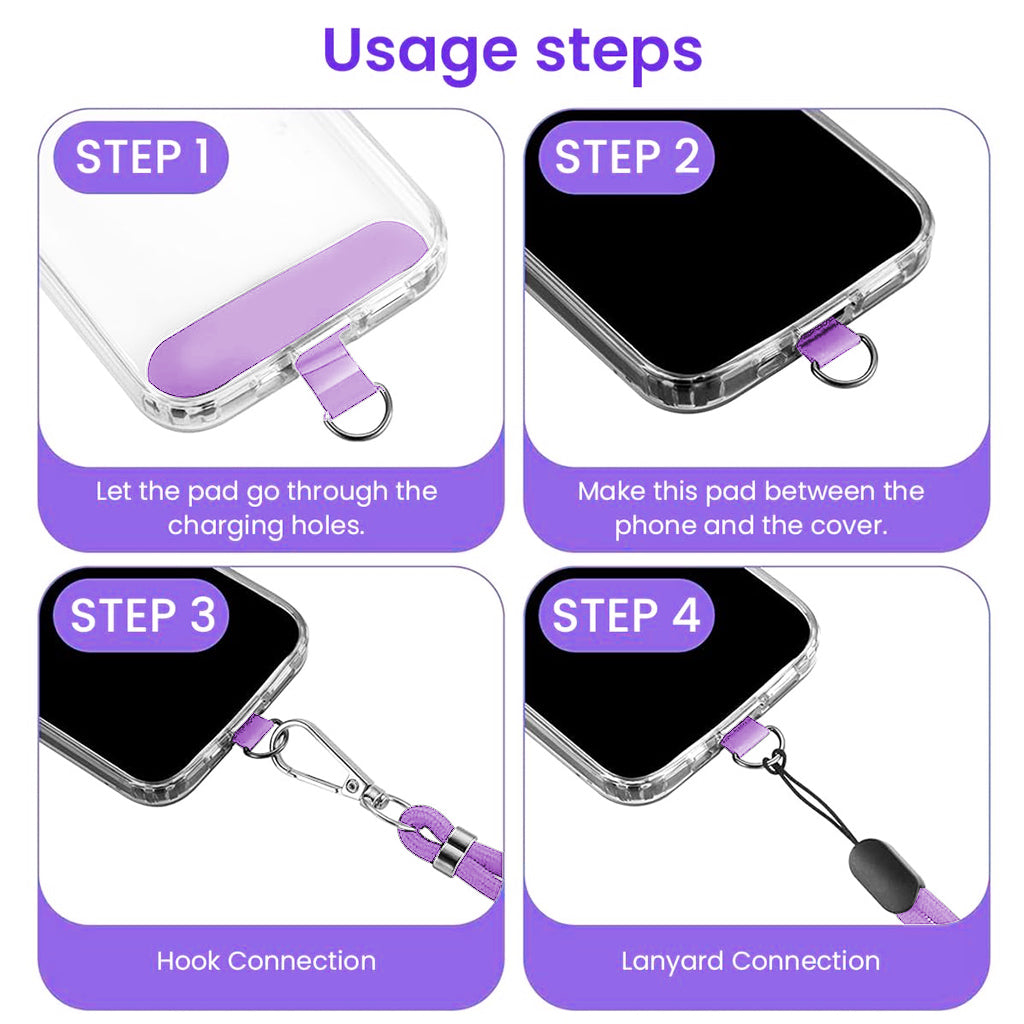 Usage steps

STEP 1

Let the pad go through the charging holes.

STEP 2

Make this pad between the phone and the cover.

STEP 3

Hook Connection

STEP 4

Lanyard Connection