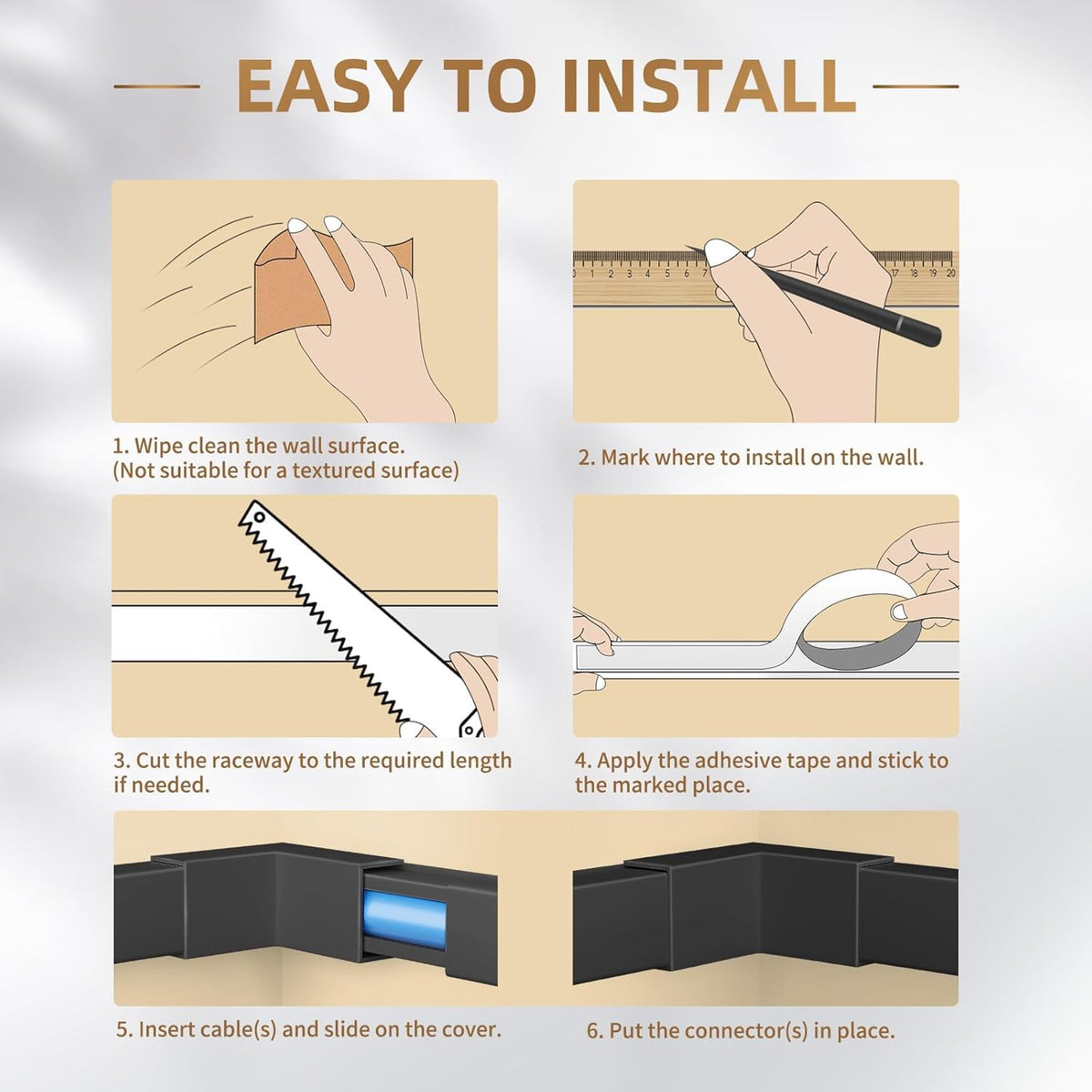 EASY TO INSTALL

0 1 2 3 4 5 6 7 17 18 19 20

1. Wipe clean the wall surface.
(Not suitable for a textured surface)

2. Mark where to install on the wall.

3. Cut the raceway to the required length if needed.

4. Apply the adhesive tape and stick to the marked place.

5. Insert cable(s) and slide on the cover.

6. Put the connector(s) in place.