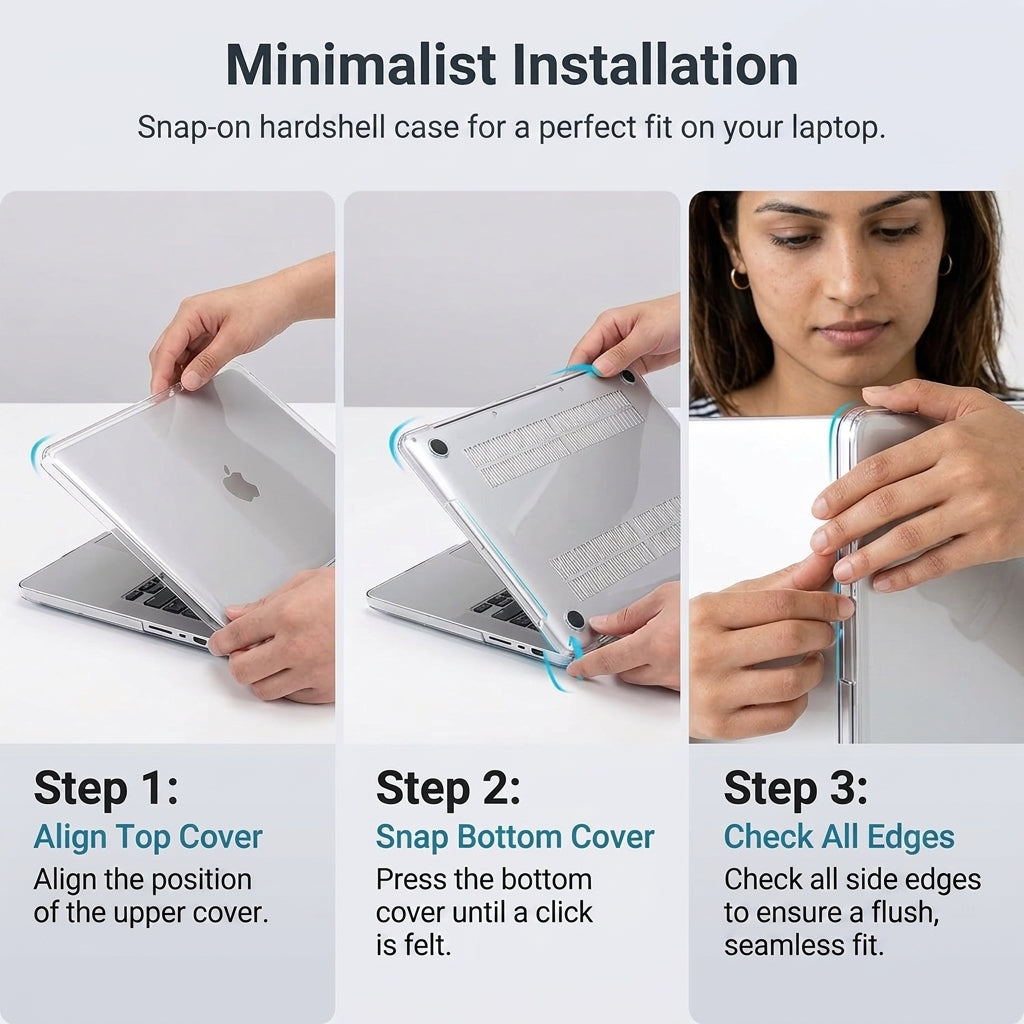 Minimalist Installation

Snap-on hardshell case for a perfect fit on your laptop.

Step 1:
Align Top Cover
Align the position of the upper cover.

Step 2:
Snap Bottom Cover
Press the bottom cover until a click is felt.

Step 3:
Check All Edges
Check all side edges to ensure a flush, seamless fit.