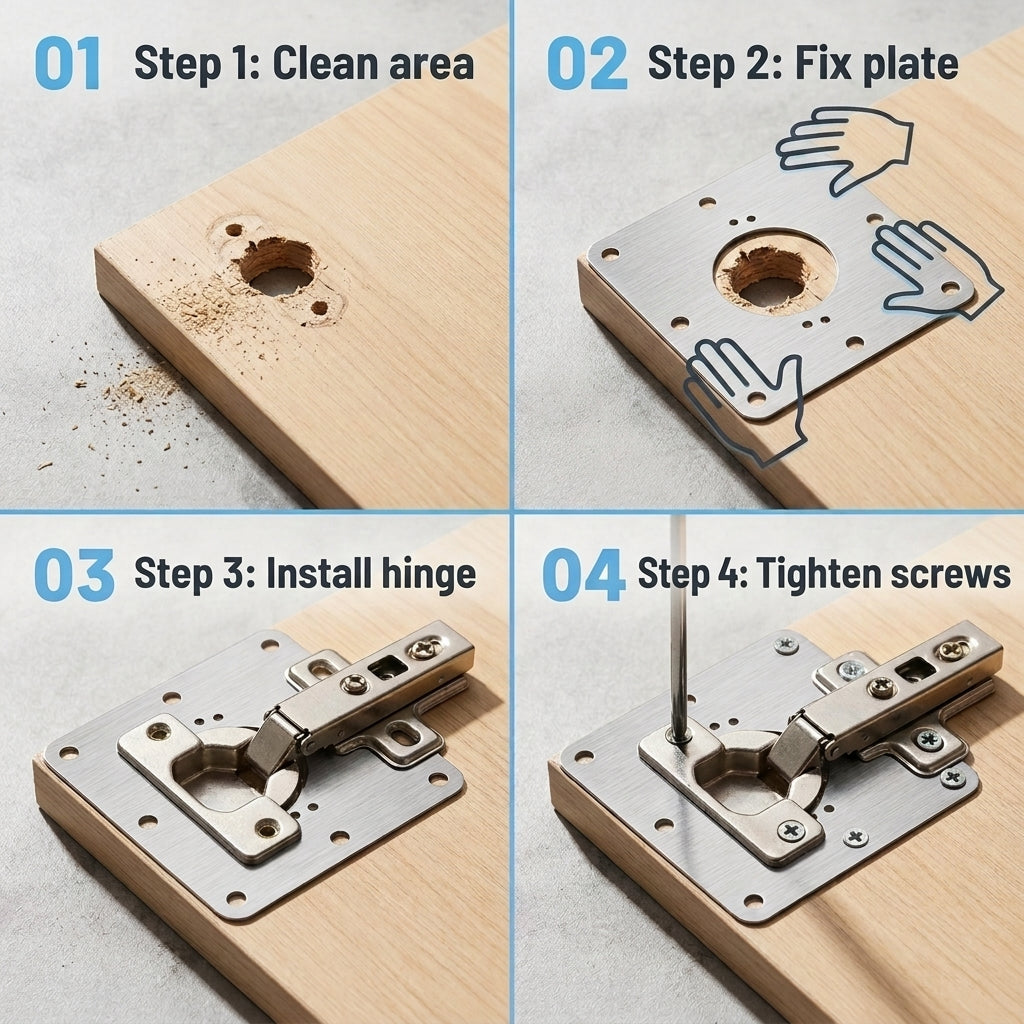 01 Step 1: Clean area

02 Step 2: Fix plate

03 Step 3: Install hinge

04 Step 4: Tighten screws