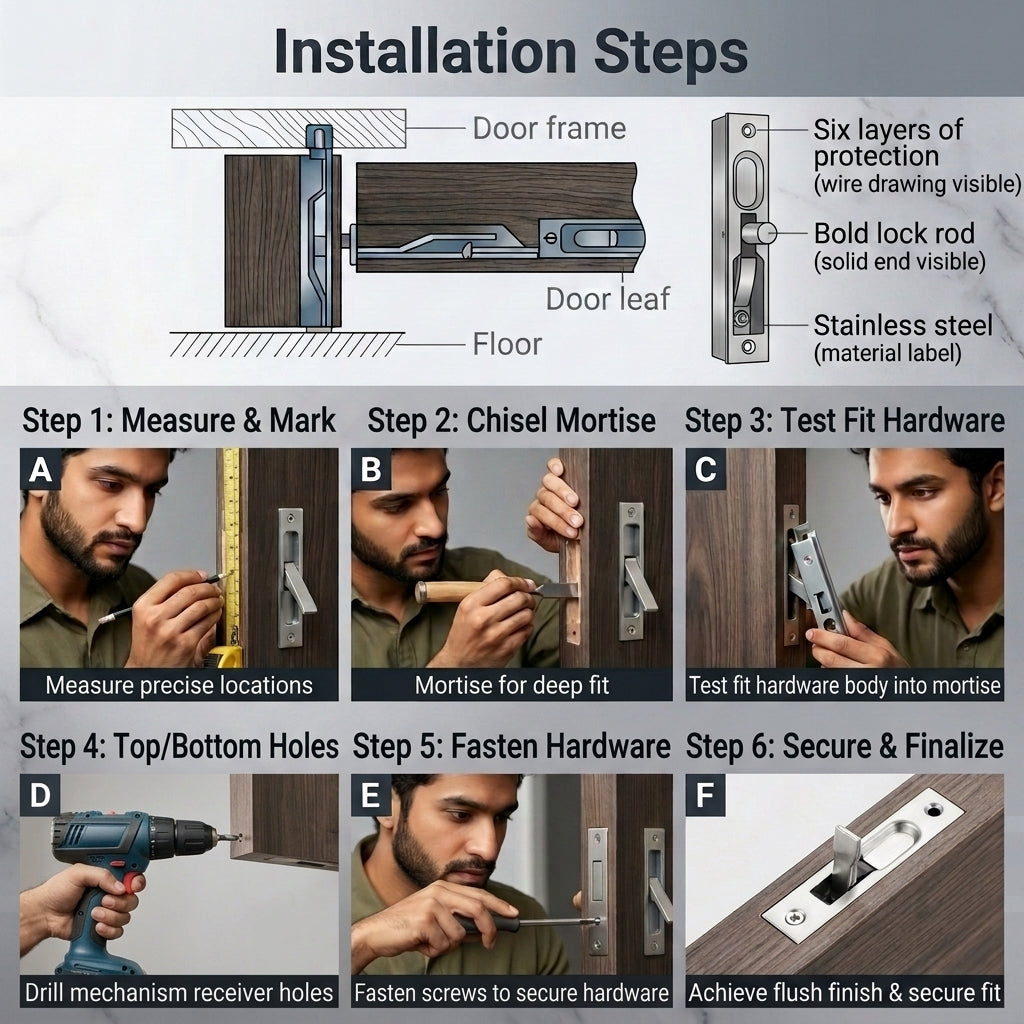 Installation Steps

Door frame

Door leaf

Floor

Six layers of protection (wire drawing visible)

Bold lock rod (solid end visible)

Stainless steel (material label)

Step 1: Measure & Mark

A

Measure precise locations

Step 2: Chisel Mortise

B

Mortise for deep fit

Step 3: Test Fit Hardware

C

Test fit hardware body into mortise

Step 4: Top/Bottom Holes

D

Drill mechanism receiver holes

Step 5: Fasten Hardware

E

Fasten screws to secure hardware

Step 6: Secure & Finalize

F

Achieve flush finish & secure fit