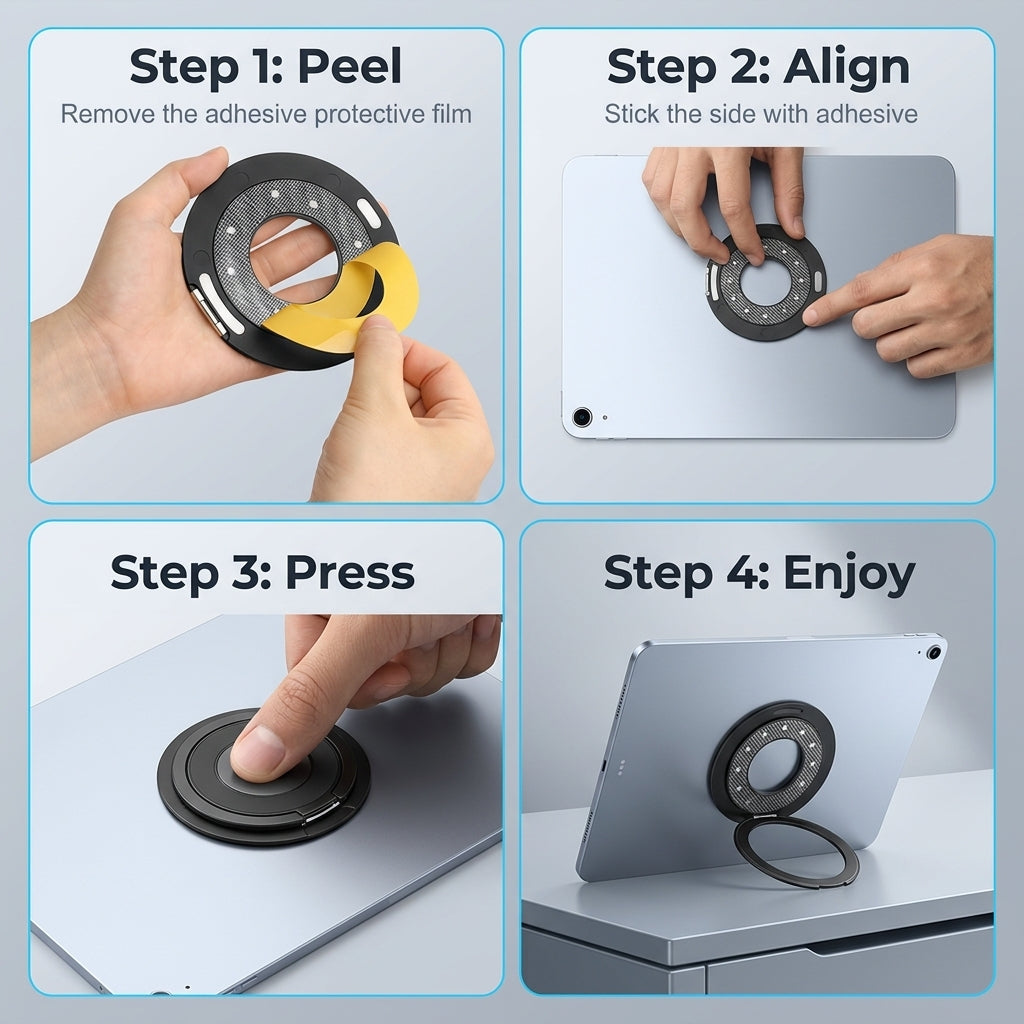 Step 1: Peel
Remove the adhesive protective film

Step 2: Align
Stick the side with adhesive

Step 3: Press

Step 4: Enjoy