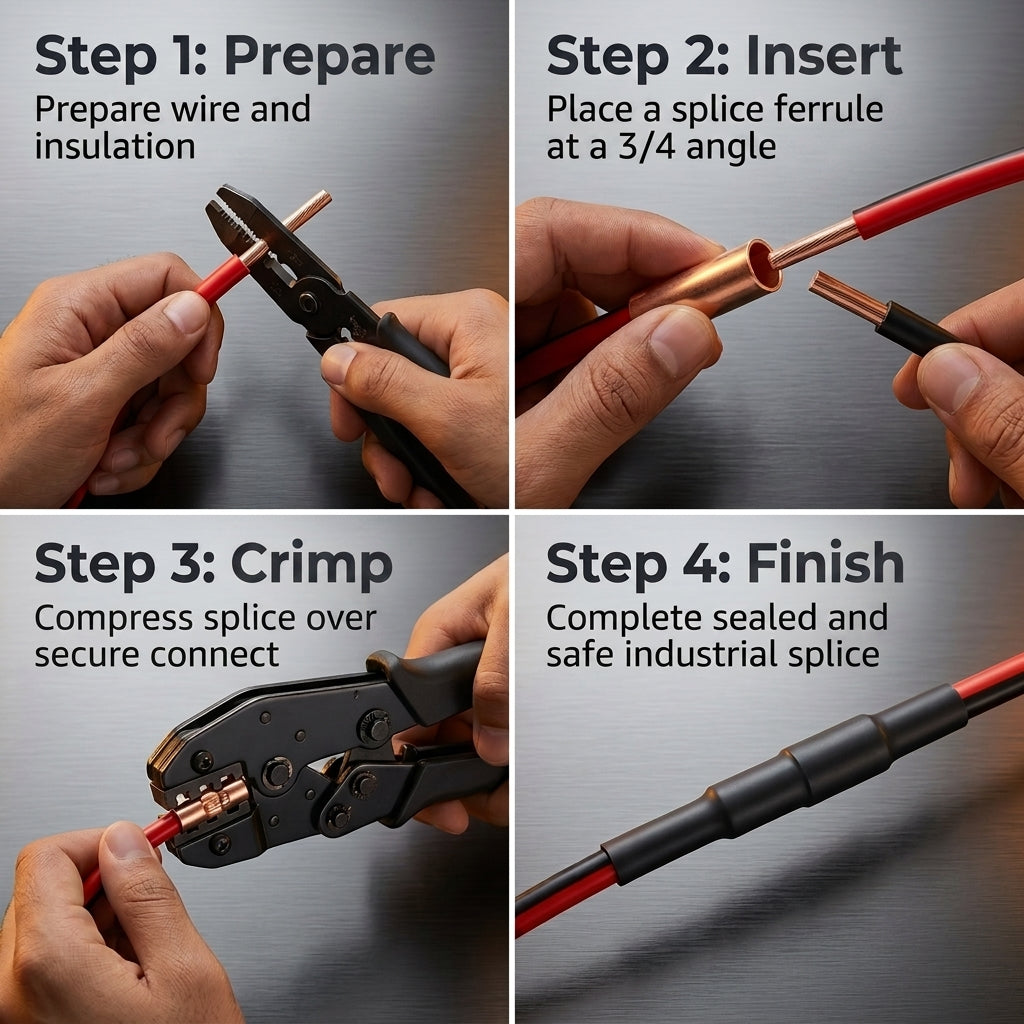 Step 1: Prepare
Prepare wire and insulation

Step 2: Insert
Place a splice ferrule at a 3/4 angle

Step 3: Crimp
Compress splice over secure connect

Step 4: Finish
Complete sealed and safe industrial splice