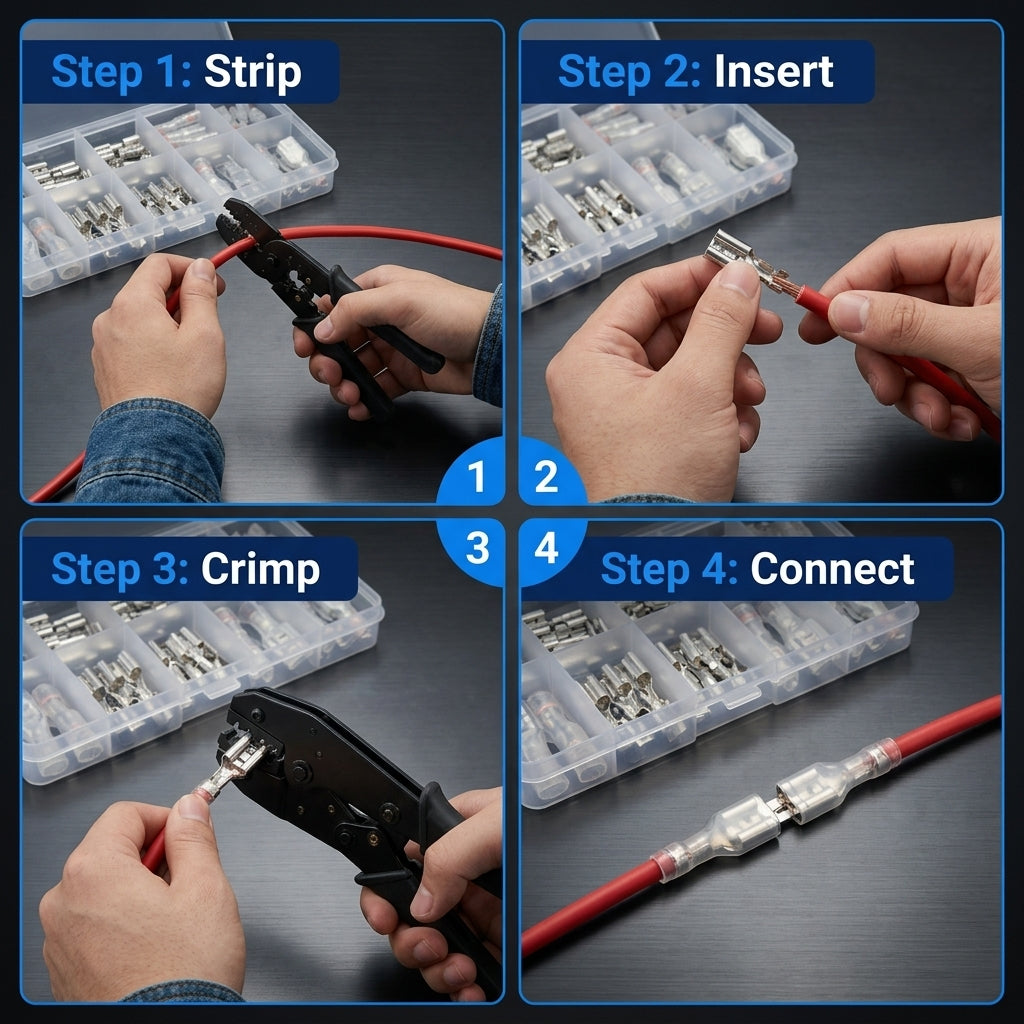 Step 1: Strip

Step 2: Insert

1

2

3

4

Step 3: Crimp

Step 4: Connect