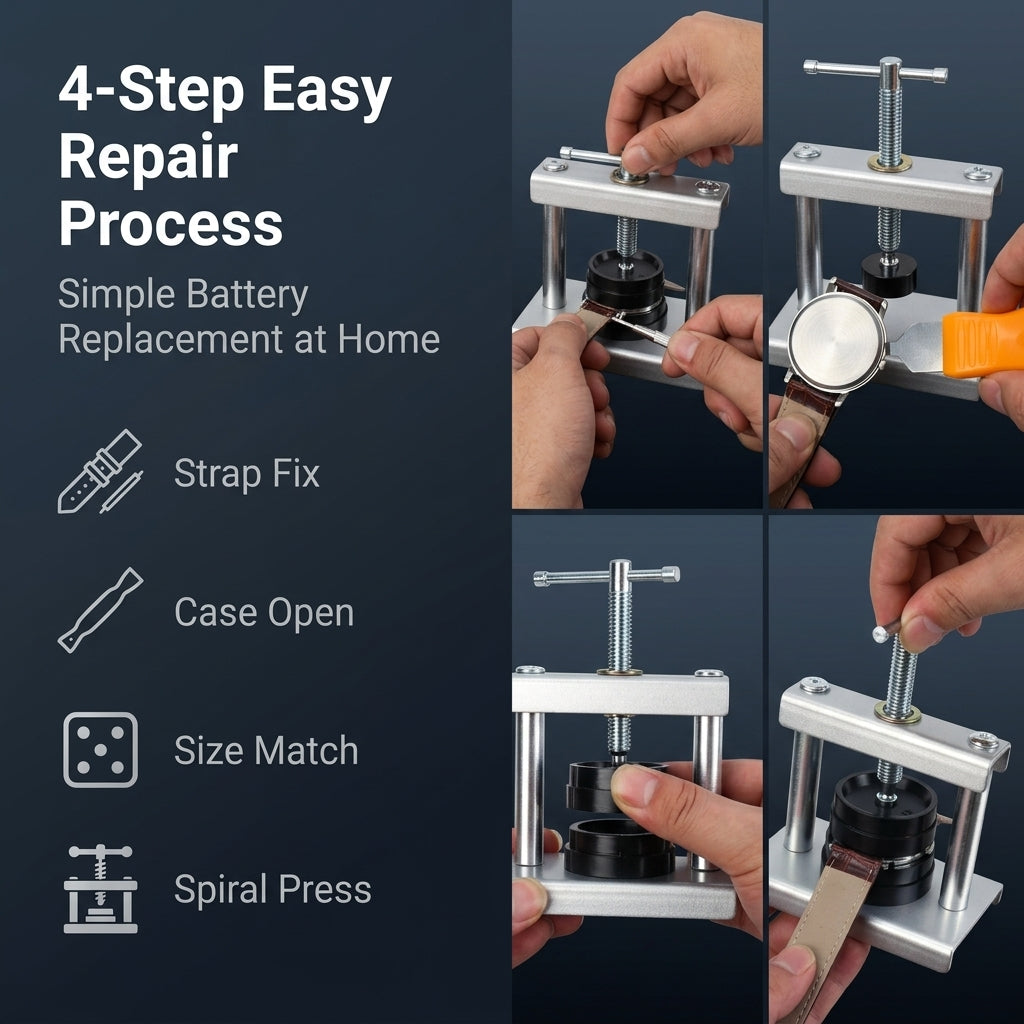 4-Step Easy Repair Process

Simple Battery Replacement at Home

Strap Fix

Case Open

Size Match

Spiral Press