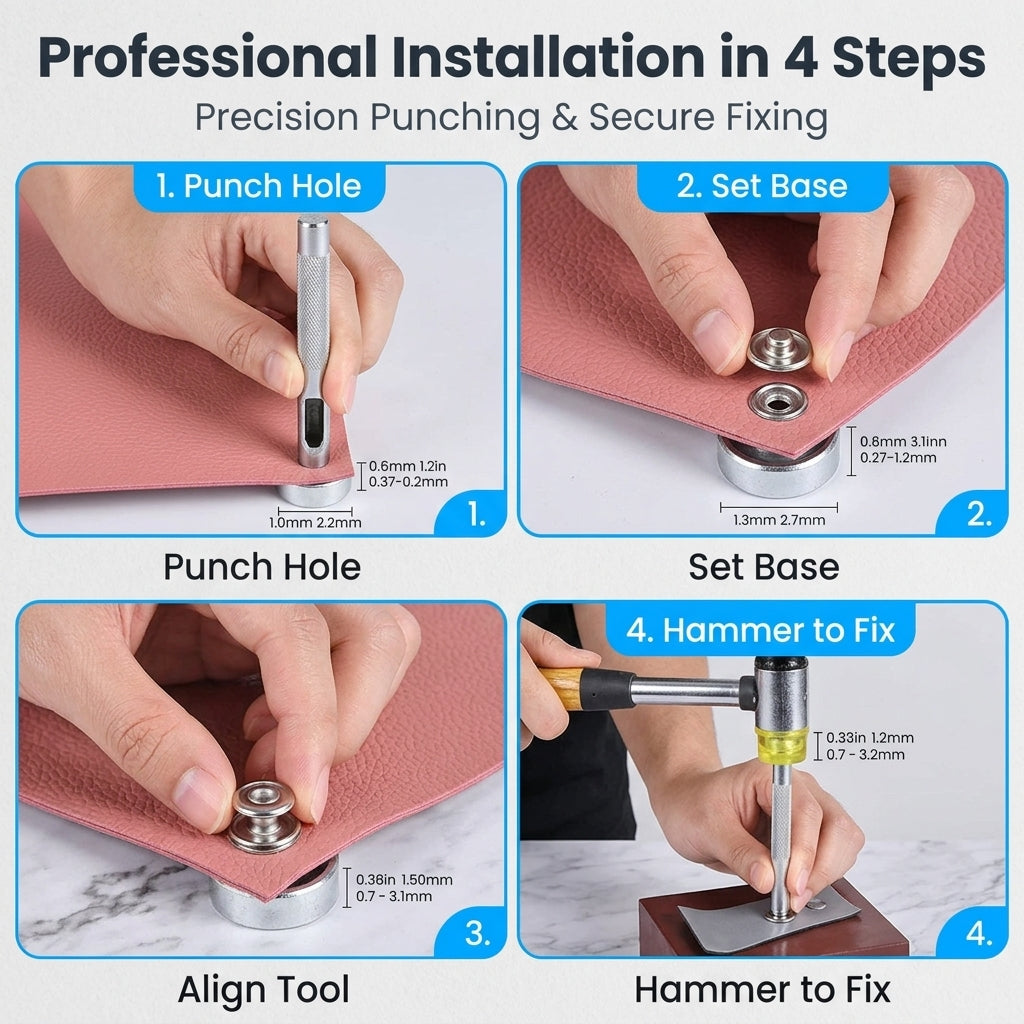 Professional Installation in 4 Steps
Precision Punching & Secure Fixing

1. Punch Hole
0.6mm 1.2in
0.37-0.2mm
1.0mm 2.2mm
1.
Punch Hole

2. Set Base
0.8mm 3.1inn
0.27-1.2mm
1.3mm 2.7mm
2.
Set Base

0.38in 1.50mm
0.7 - 3.1mm
3.
Align Tool

4. Hammer to Fix
0.33in 1.2mm
0.7 - 3.2mm
4.
Hammer to Fix