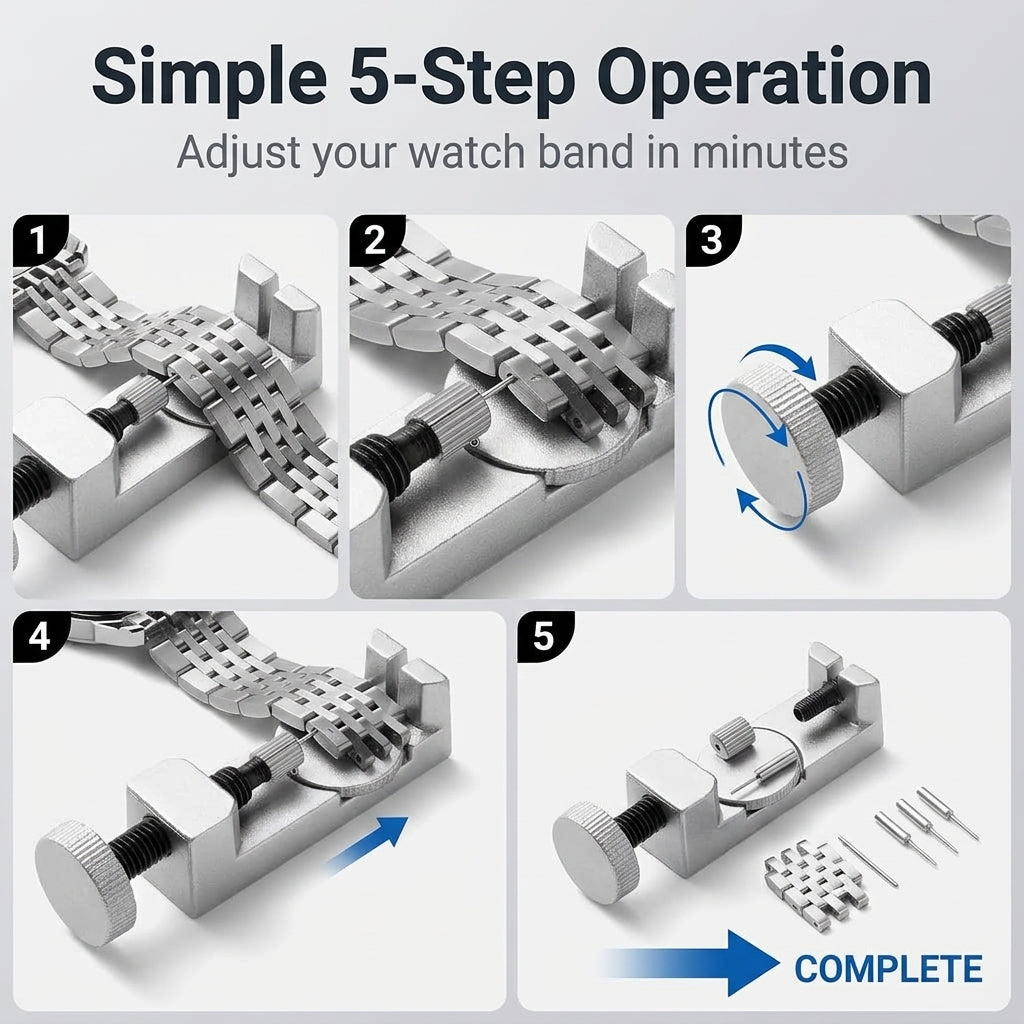 Simple 5-Step Operation

Adjust your watch band in minutes

1

2

3

4

5

COMPLETE