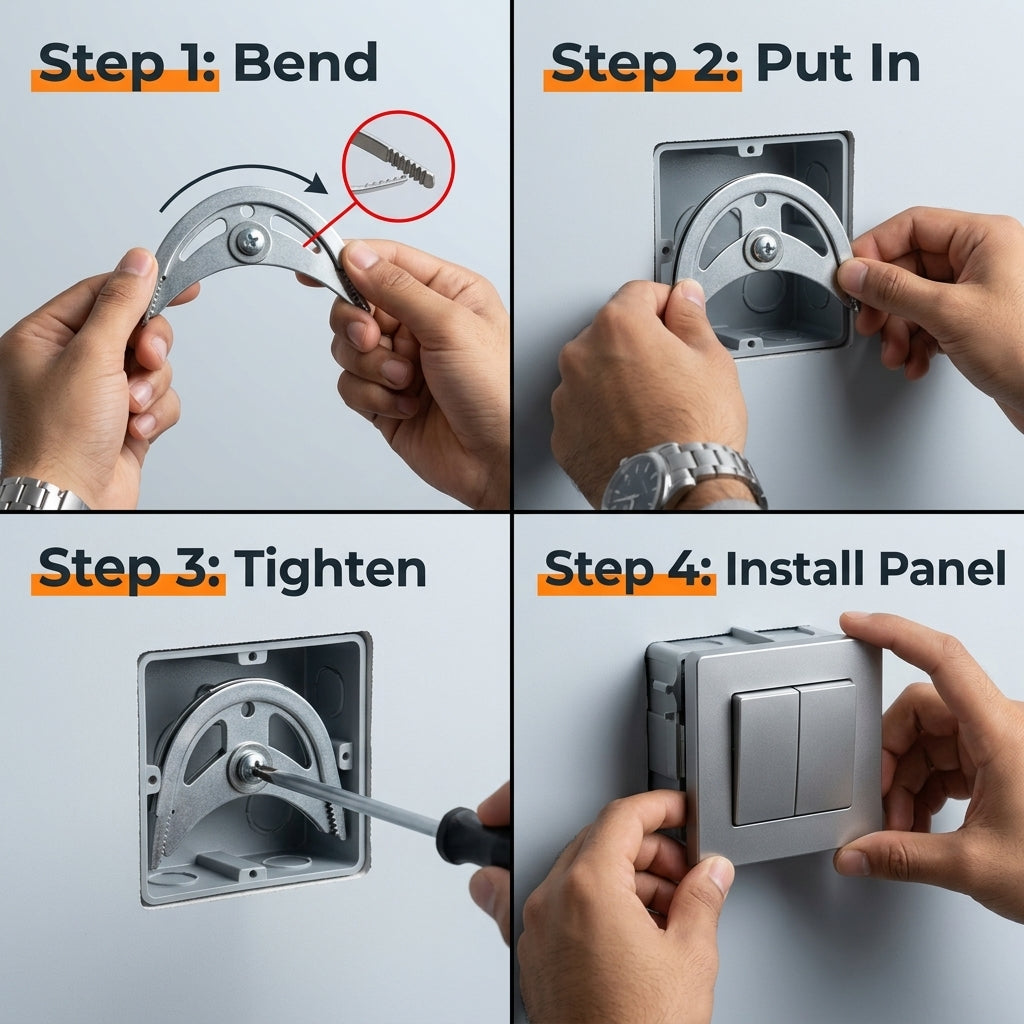 Step 1: Bend

Step 2: Put In

Step 3: Tighten

Step 4: Install Panel