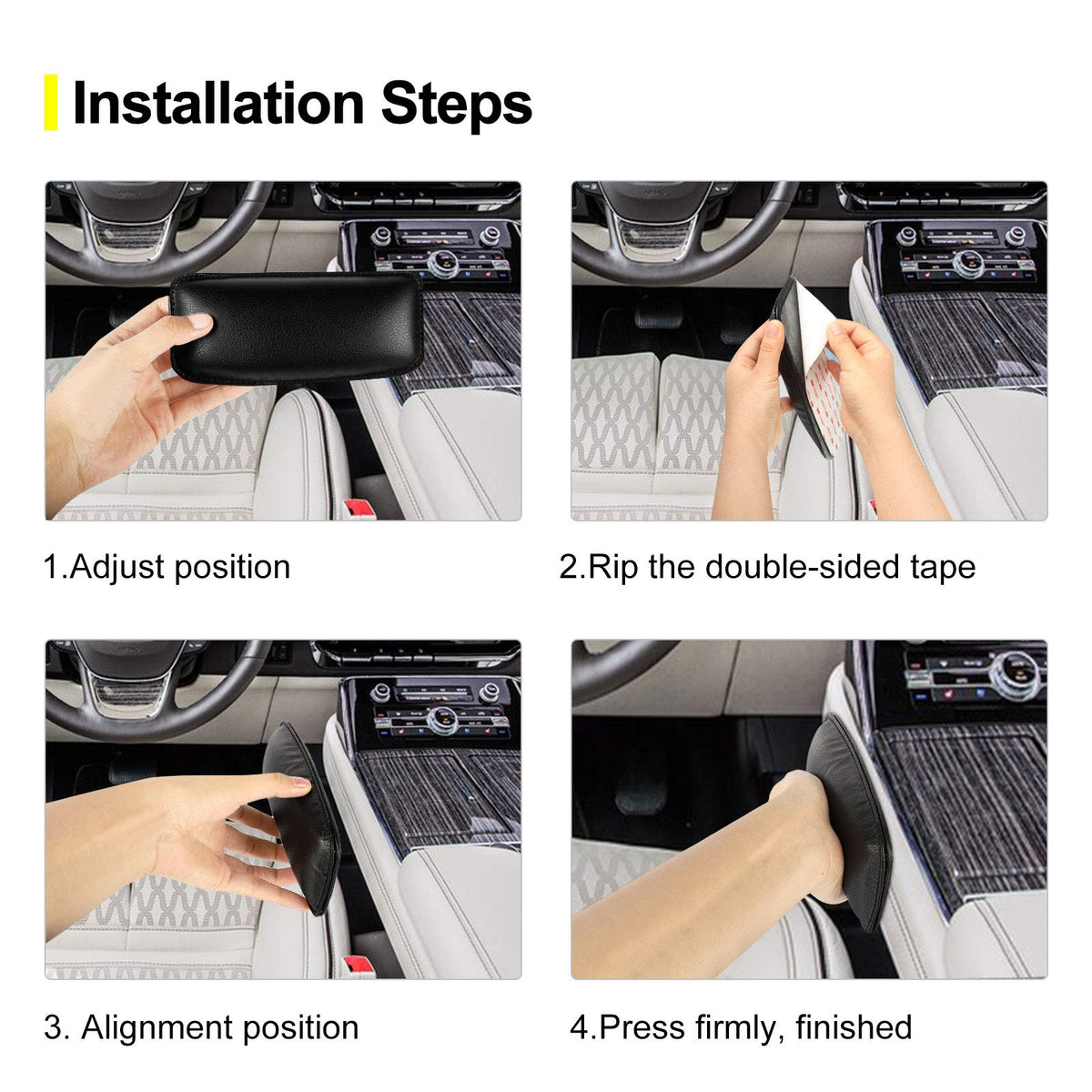 Installation Steps

1.Adjust position

2.Rip the double-sided tape

3. Alignment position

4.Press firmly, finished