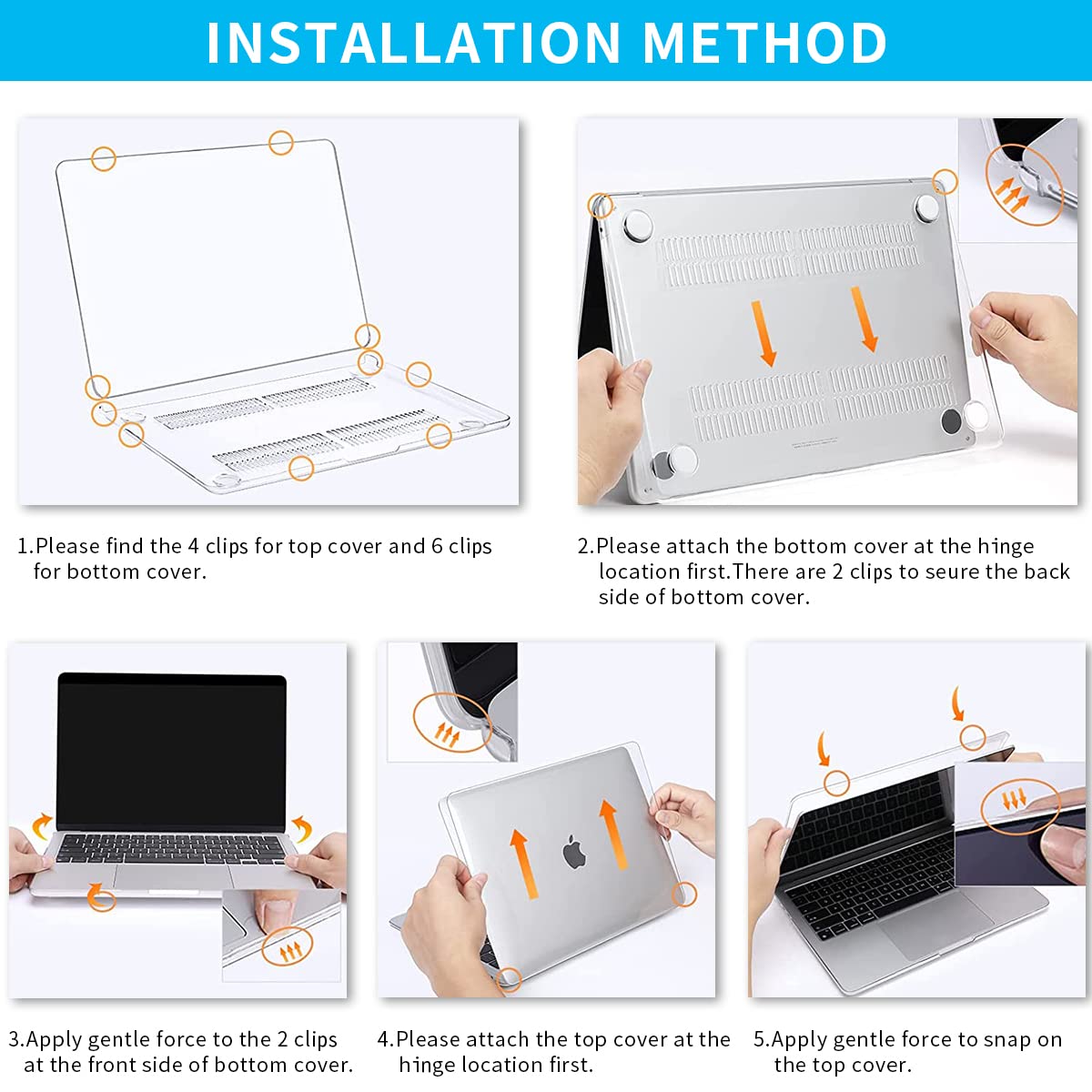 INSTALLATION METHOD

1.Please find the 4 clips for top cover and 6 clips for bottom cover.

2.Please attach the bottom cover at the hinge location first.There are 2 clips to seure the back side of bottom cover.

3.Apply gentle force to the 2 clips at the front side of bottom cover.

4.Please attach the top cover at the hinge location first.

5.Apply gentle force to snap on the top cover.