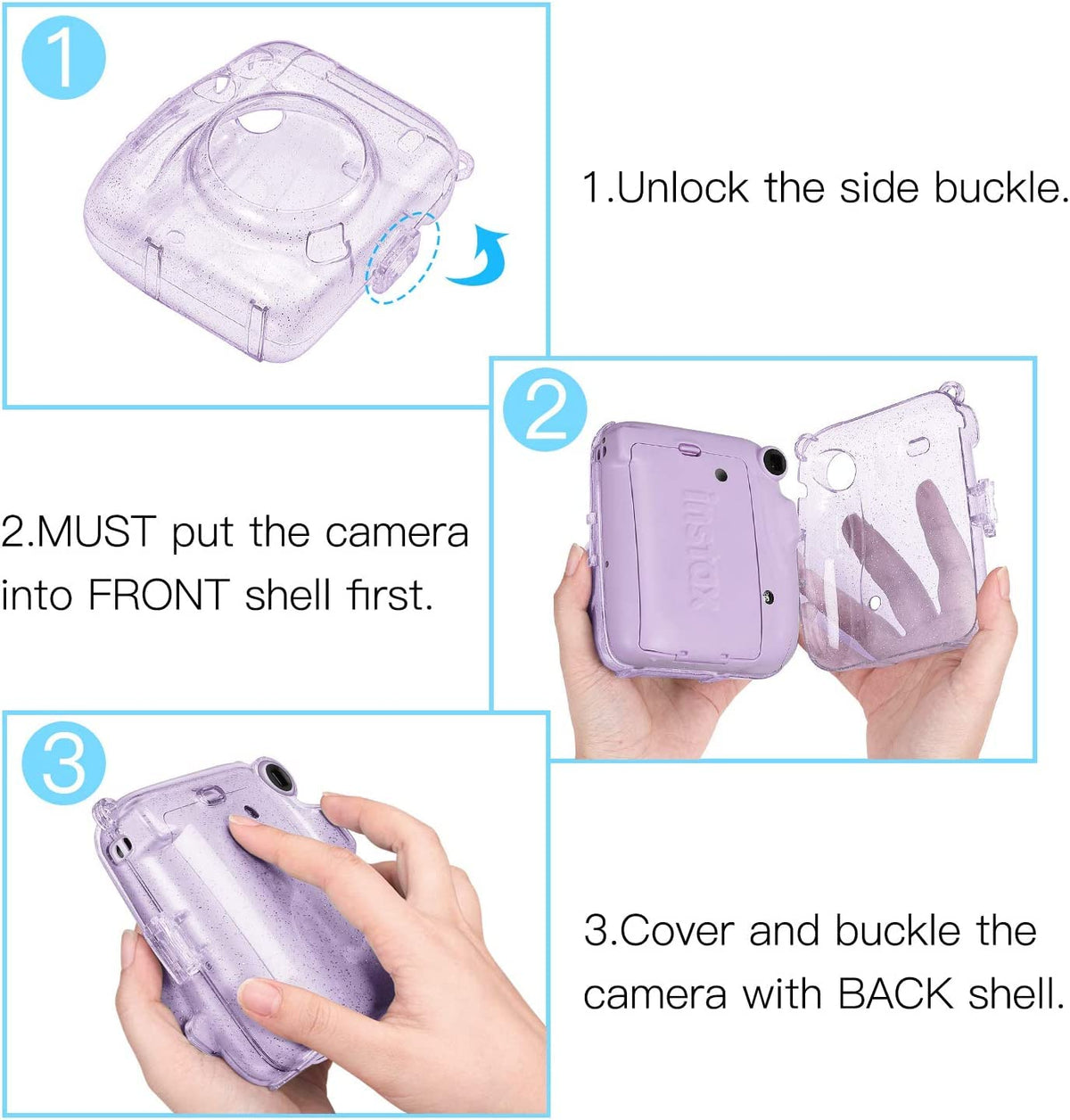 1

1.Unlock the side buckle.

2

instax

2.MUST put the camera into FRONT shell first.

3

3.Cover and buckle the camera with BACK shell.