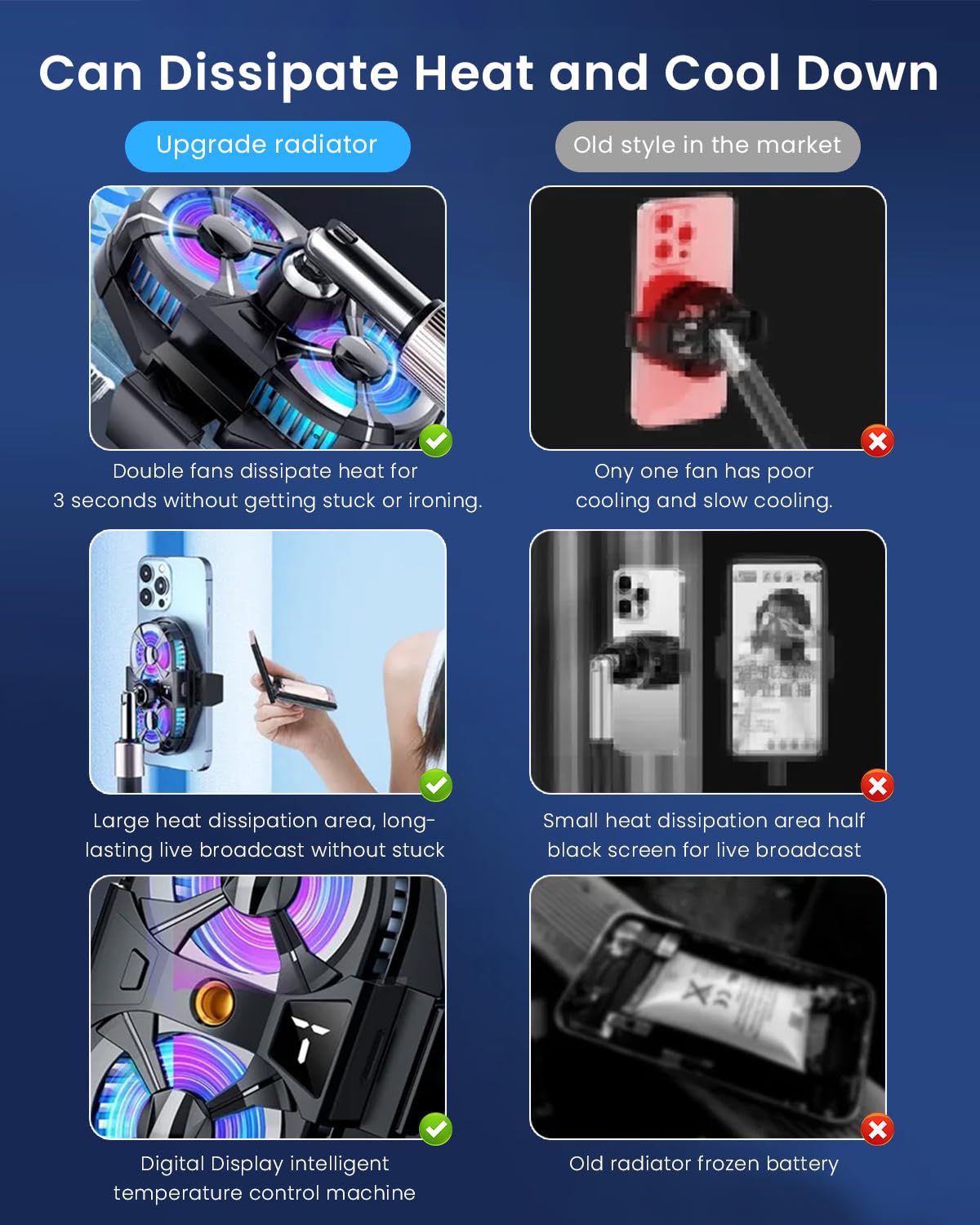 Can Dissipate Heat and Cool Down

Upgrade radiator

Double fans dissipate heat for 3 seconds without getting stuck or ironing.

Large heat dissipation area, long-lasting live broadcast without stuck

Digital Display intelligent temperature control machine

Old style in the market

Ony one fan has poor cooling and slow cooling.

Small heat dissipation area half black screen for live broadcast

Old radiator frozen battery