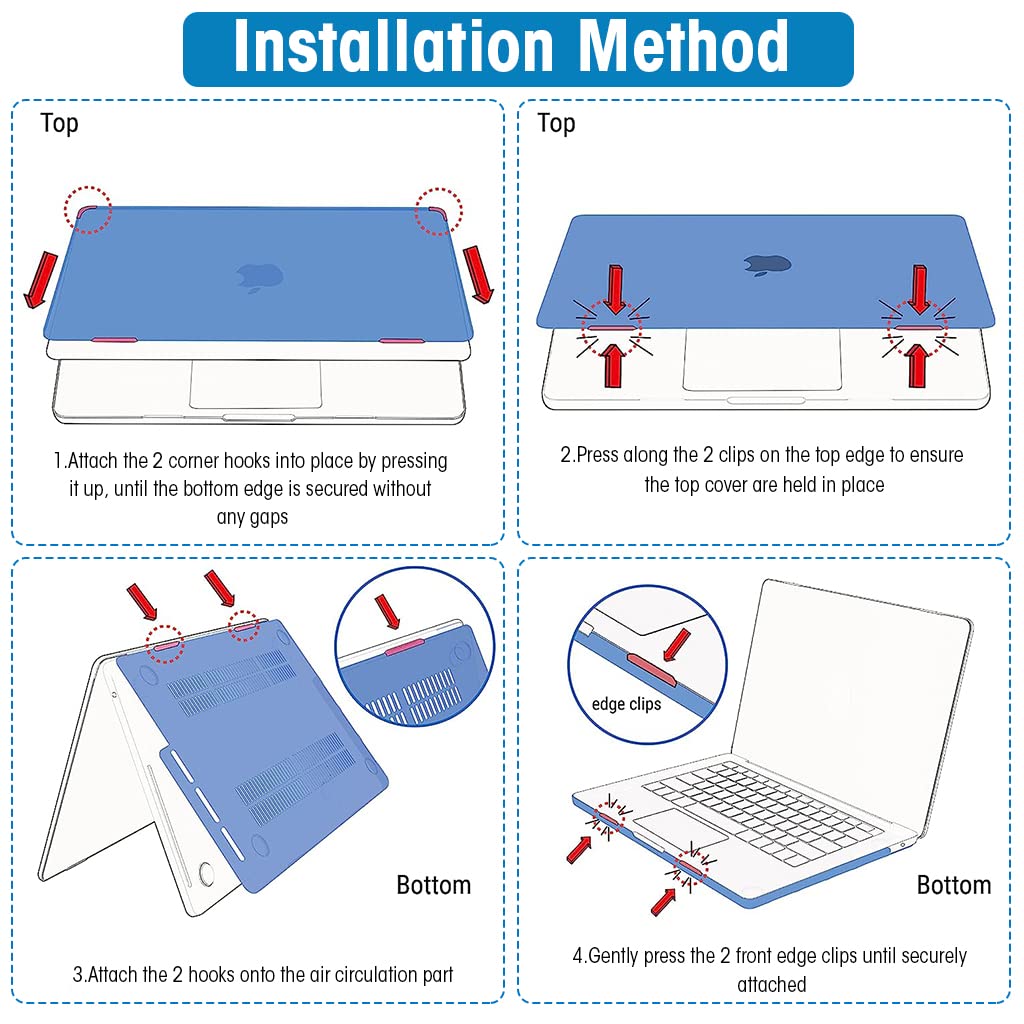 Installation Method

Top

1.Attach the 2 corner hooks into place by pressing it up, until the bottom edge is secured without any gaps

Top

2.Press along the 2 clips on the top edge to ensure the top cover are held in place

Bottom

3.Attach the 2 hooks onto the air circulation part

edge clips

Bottom

4.Gently press the 2 front edge clips until securely attached