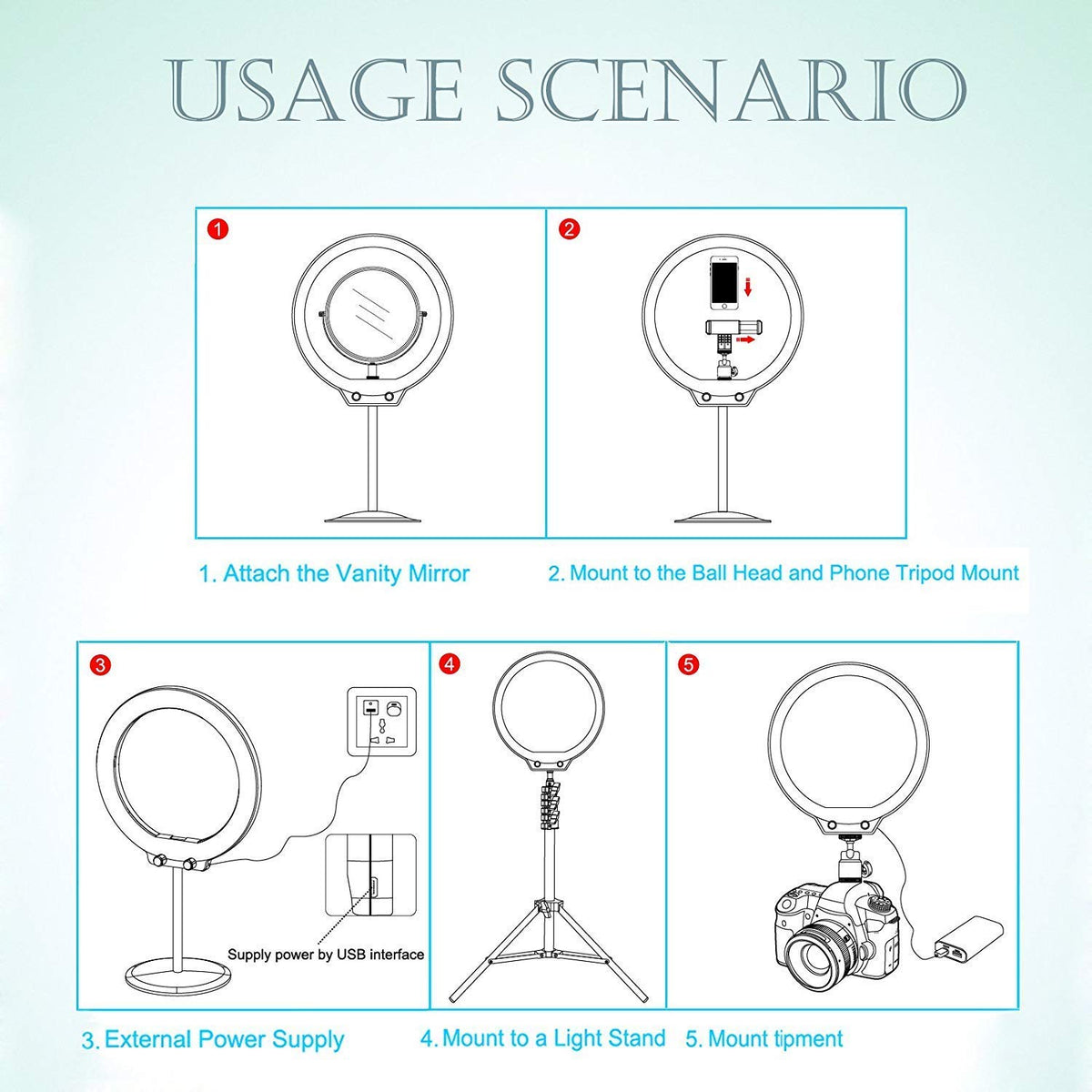 USAGE SCENARIO

1

2

1. Attach the Vanity Mirror

2. Mount to the Ball Head and Phone Tripod Mount

3

4

5

Supply power by USB interface

3. External Power Supply

4. Mount to a Light Stand

5. Mount tipment