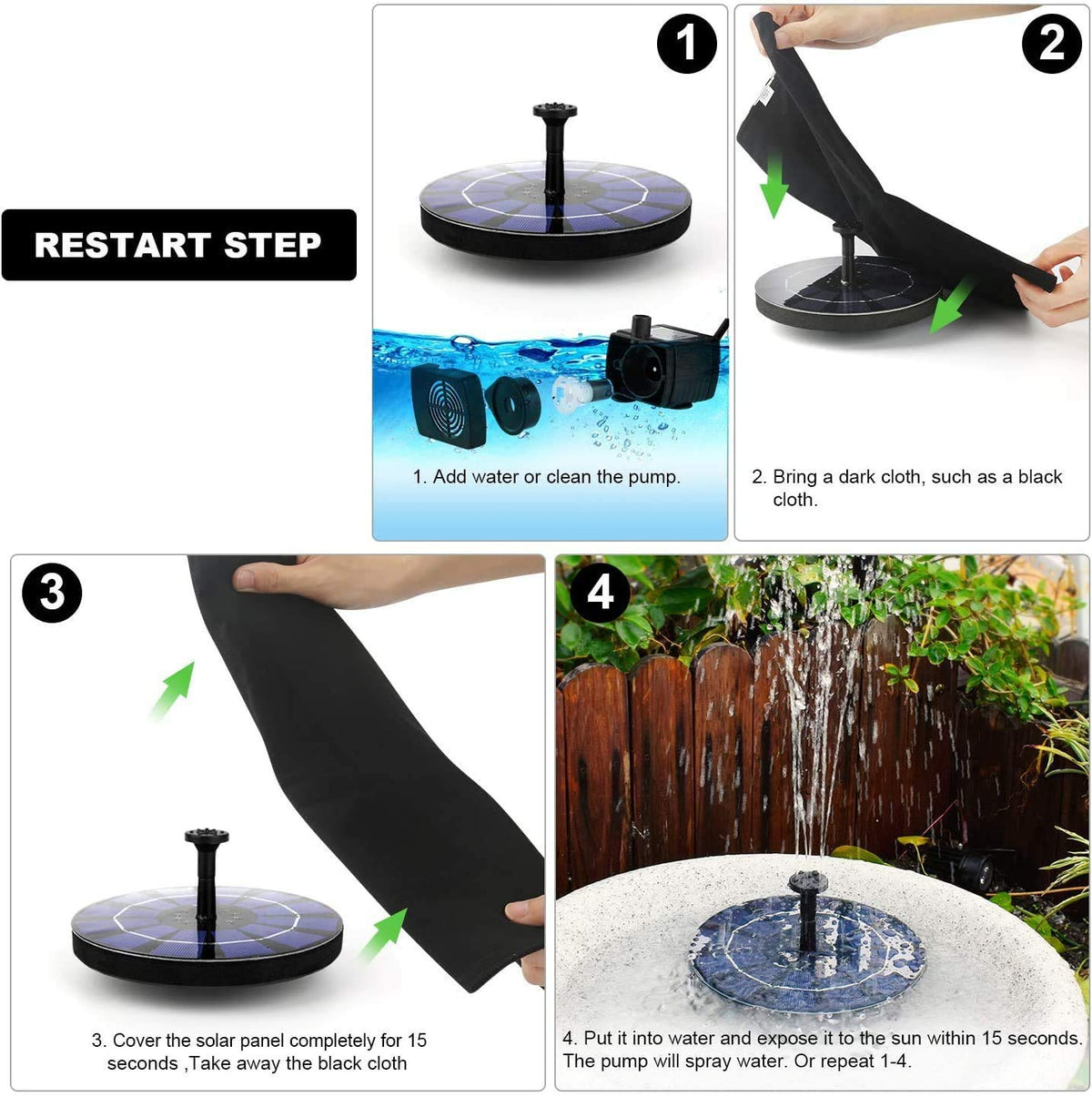 RESTART STEP

1

1. Add water or clean the pump.

2

2. Bring a dark cloth, such as a black cloth.

3

3. Cover the solar panel completely for 15 seconds ,Take away the black cloth

4

4. Put it into water and expose it to the sun within 15 seconds. The pump will spray water. Or repeat 1-4.