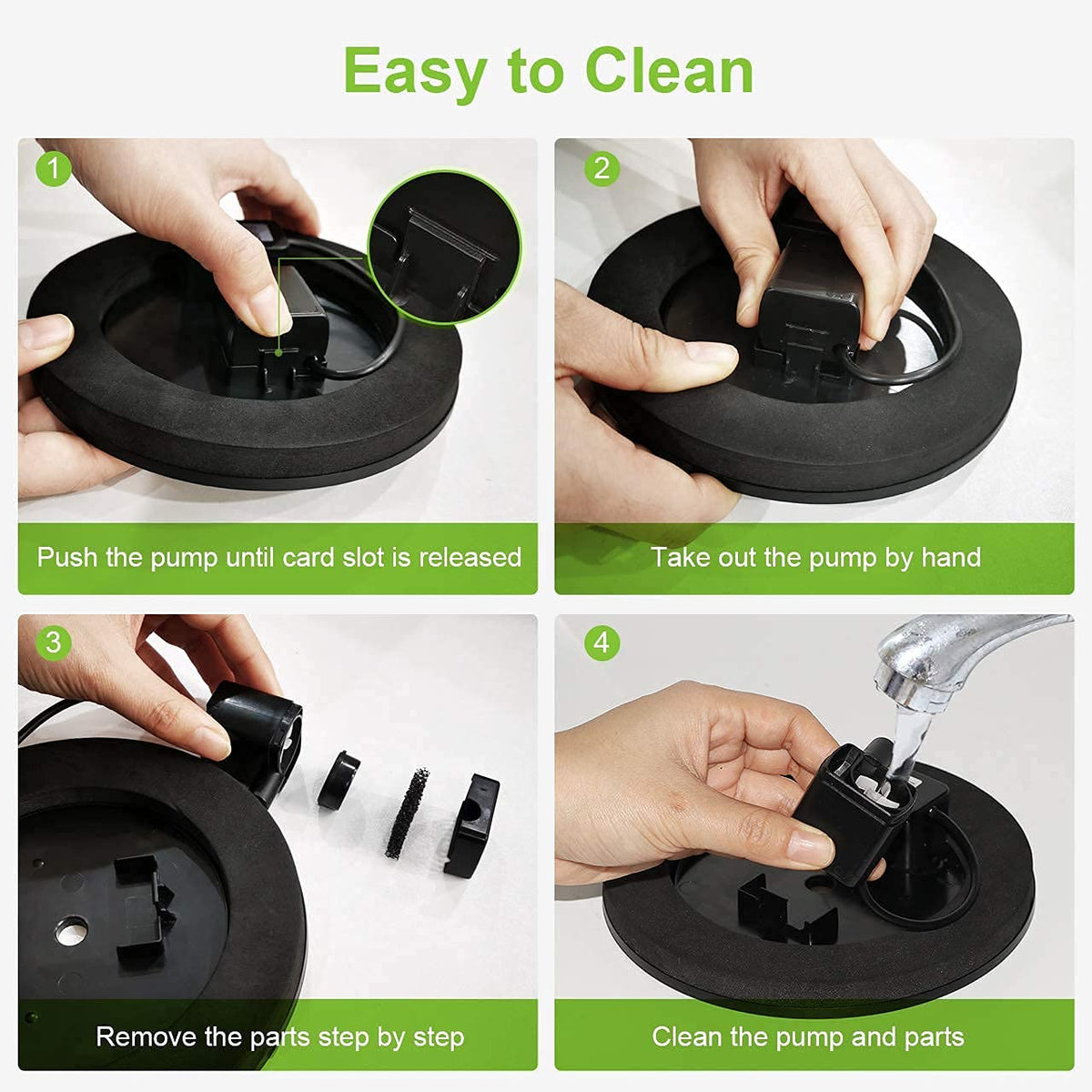 Easy to Clean

1

Push the pump until card slot is released

2

Take out the pump by hand

3

Remove the parts step by step

4

Clean the pump and parts