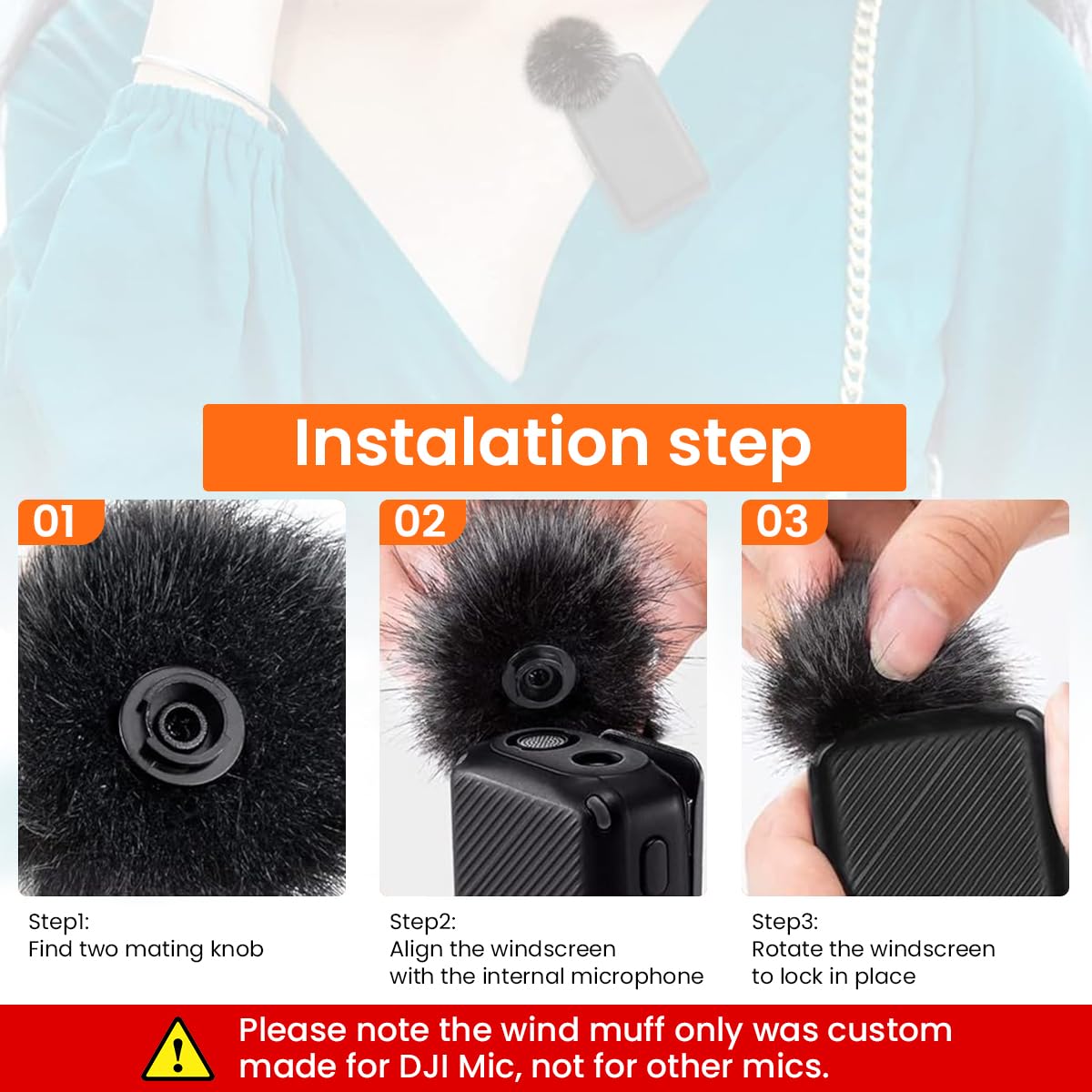 Instalation step

01

Step1:
Find two mating knob

02

Step2:
Align the windscreen with the internal microphone

03

Step3:
Rotate the windscreen to lock in place

Please note the wind muff only was custom made for DJI Mic, not for other mics.