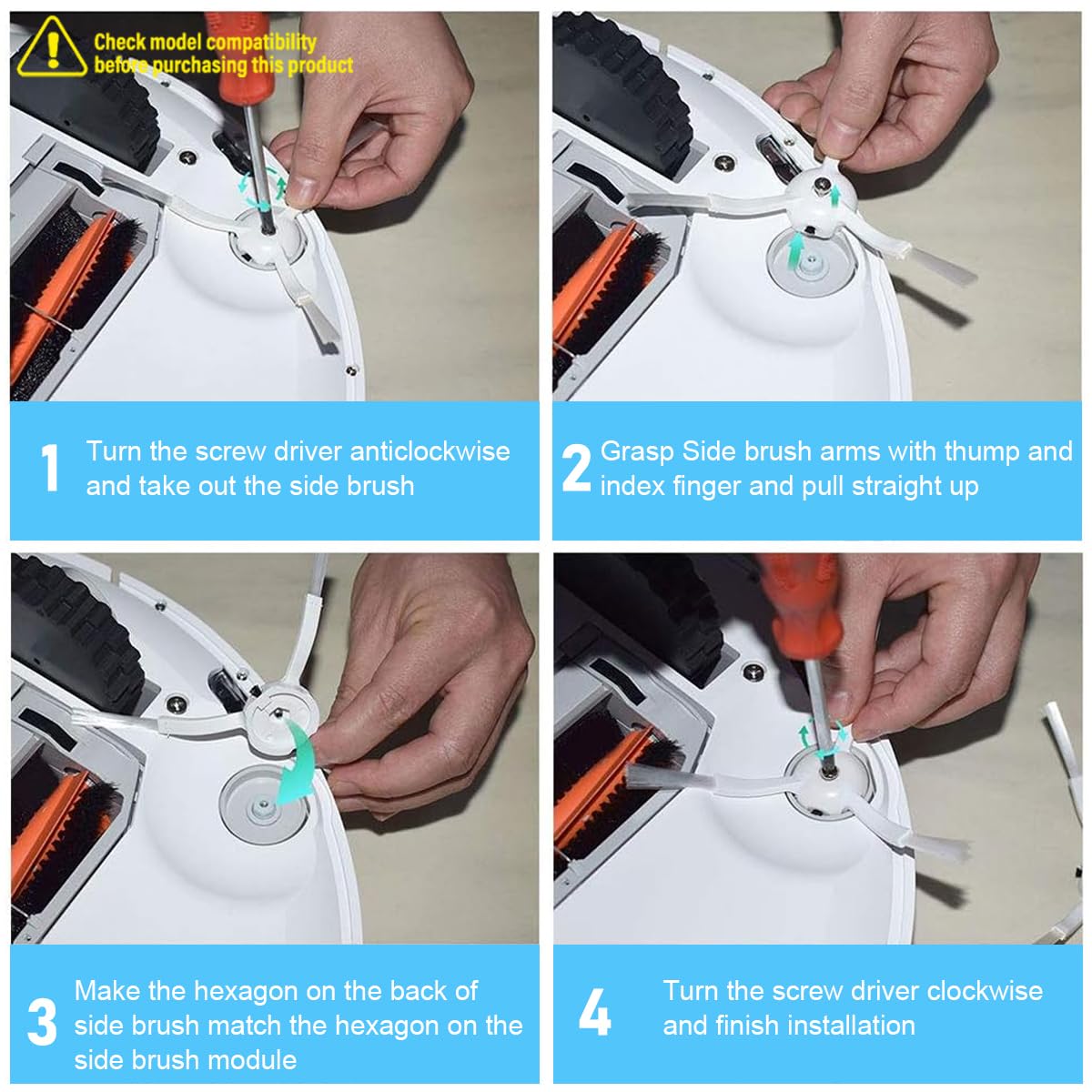 Check model compatibility before purchasing this product

1 Turn the screw driver anticlockwise and take out the side brush

2 Grasp Side brush arms with thump and index finger and pull straight up

3 Make the hexagon on the back of side brush match the hexagon on the side brush module

4 Turn the screw driver clockwise and finish installation