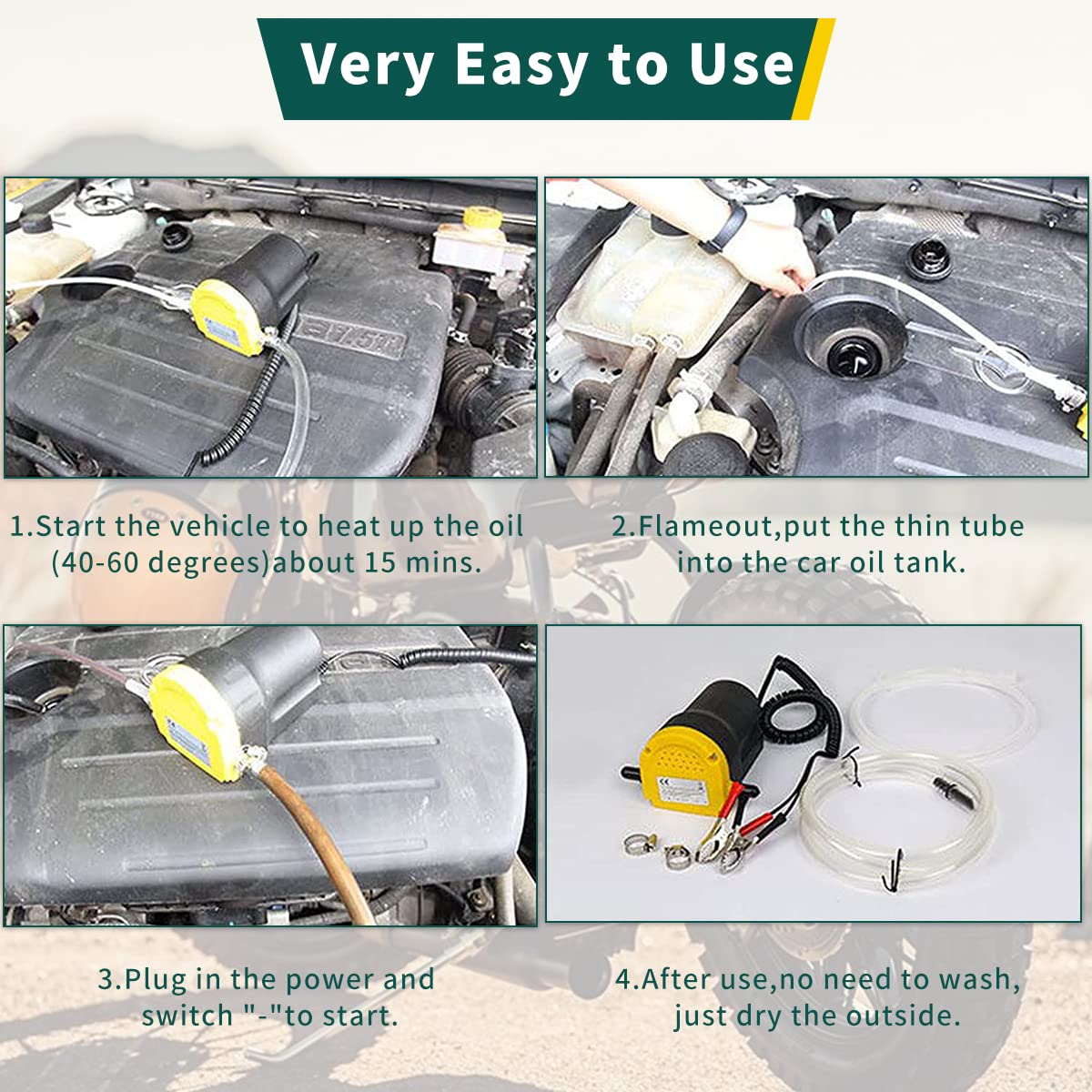 Very Easy to Use

1.Start the vehicle to heat up the oil (40-60 degrees)about 15 mins.

2.Flameout,put the thin tube into the car oil tank.

3.Plug in the power and switch "-"to start.

4.After use,no need to wash, just dry the outside.