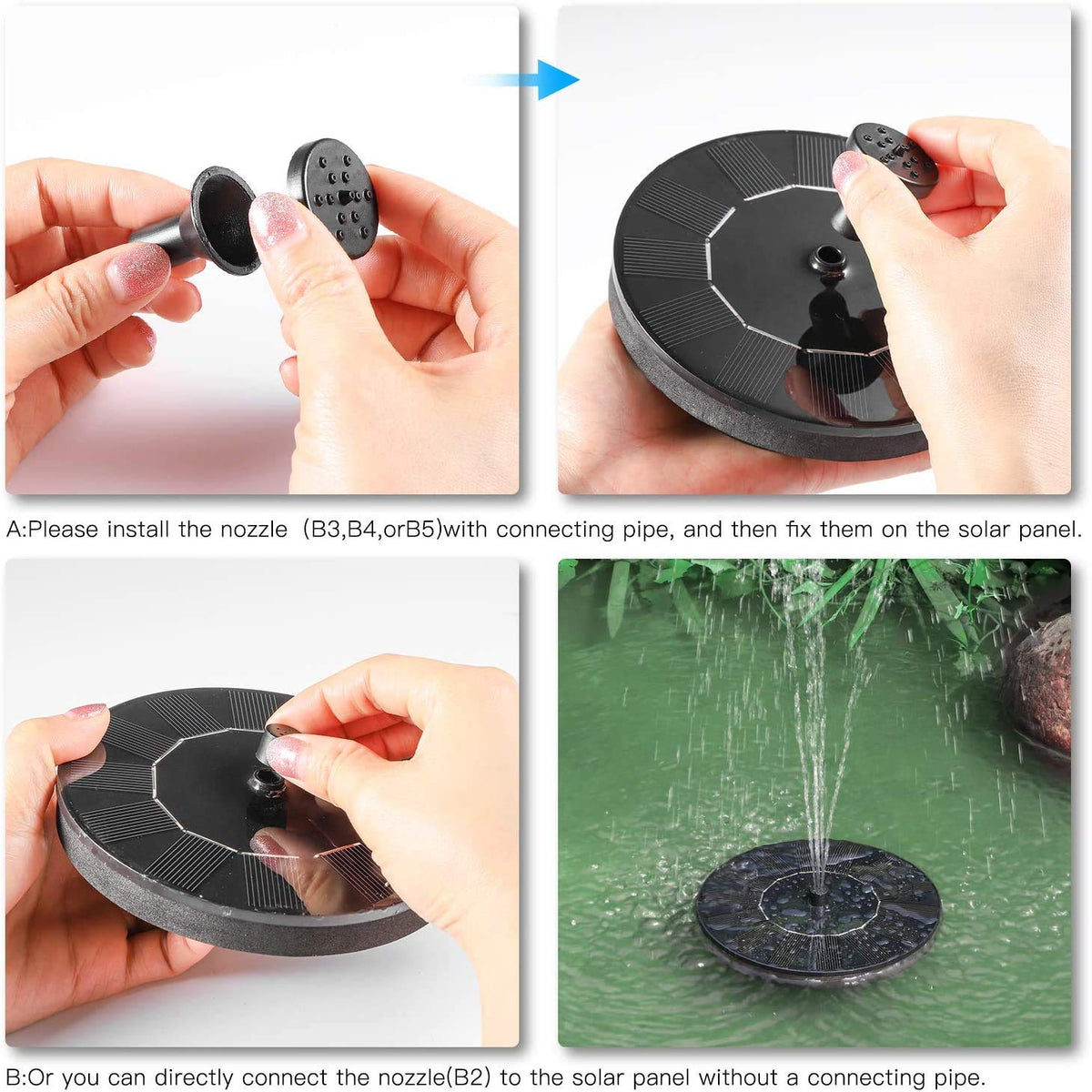 A:Please install the nozzle (B3,B4,orB5)with connecting pipe, and then fix them on the solar panel.

B:Or you can directly connect the nozzle(B2) to the solar panel without a connecting pipe.